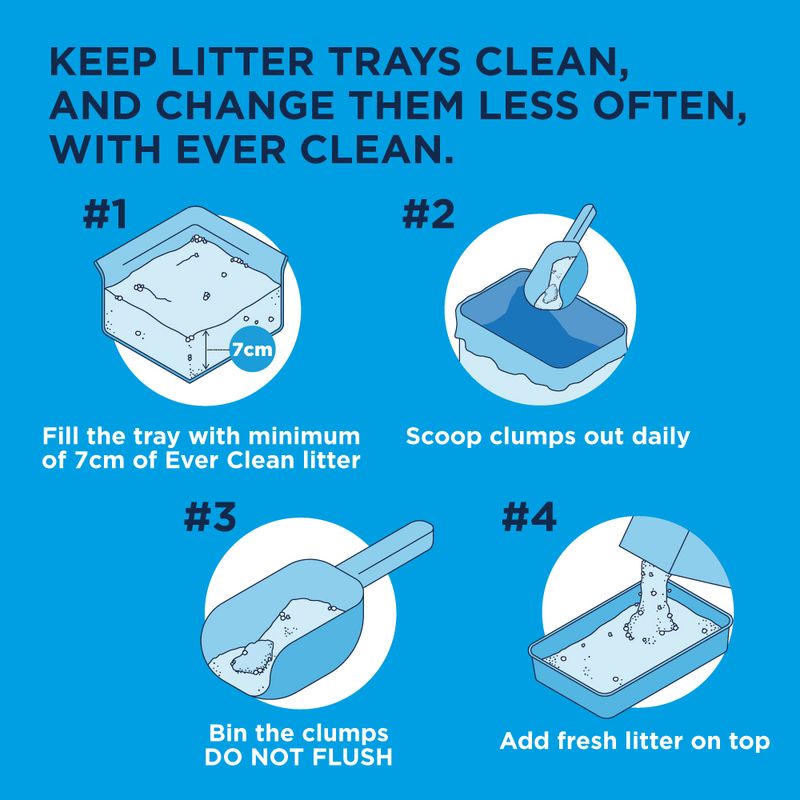 KEEP LITTER TRAYS CLEAN, AND CHANGE THEM LESS OFTEN, WITH EVER CLEAN.

#1

7cm

Fill the tray with minimum of 7cm of Ever Clean litter

#2

Scoop clumps out daily

#3

Bin the clumps
DO NOT FLUSH

#4

Add fresh litter on top