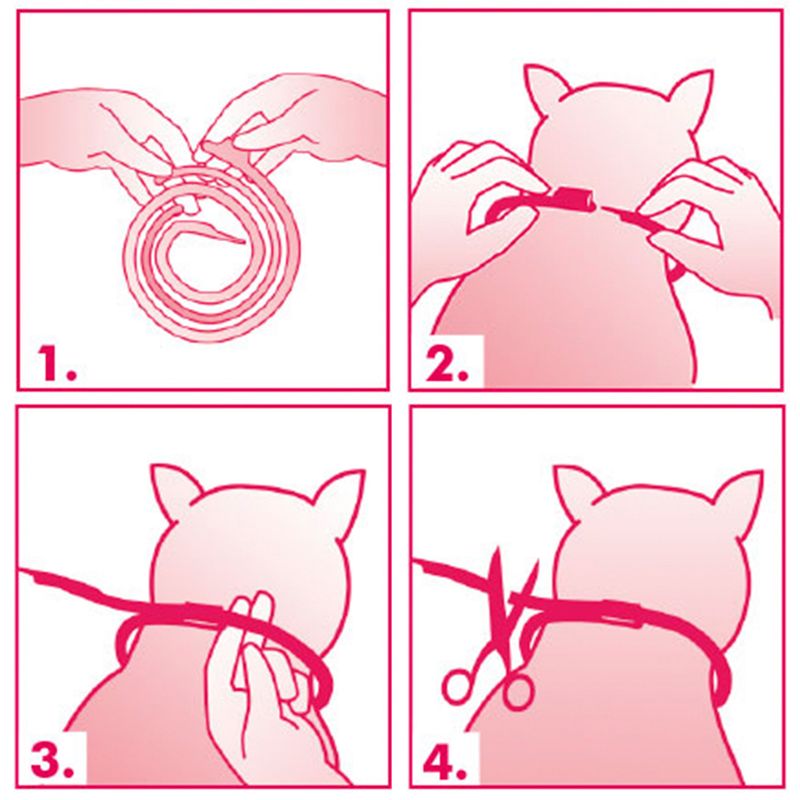 1.

2.

3.

4.