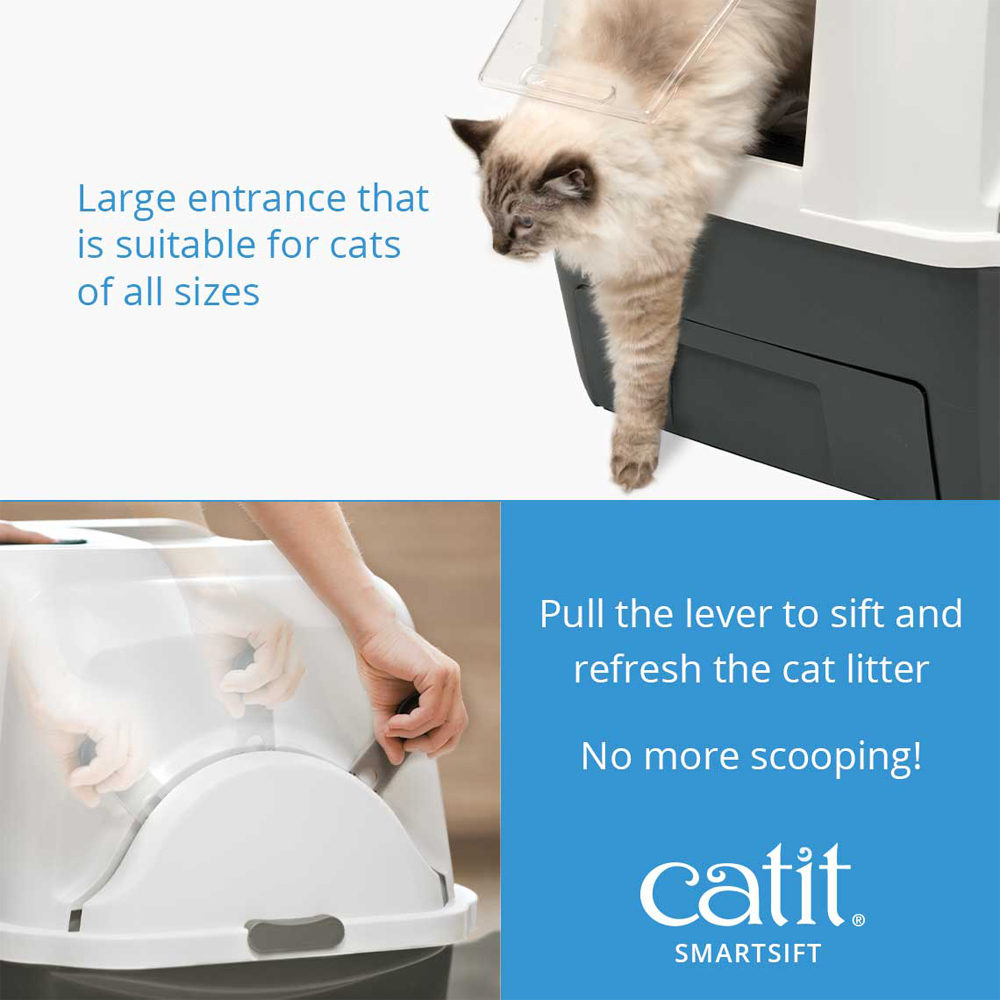 Large entrance that is suitable for cats of all sizes

Pull the lever to sift and refresh the cat litter

No more scooping!

catit®
SMARTSIFT