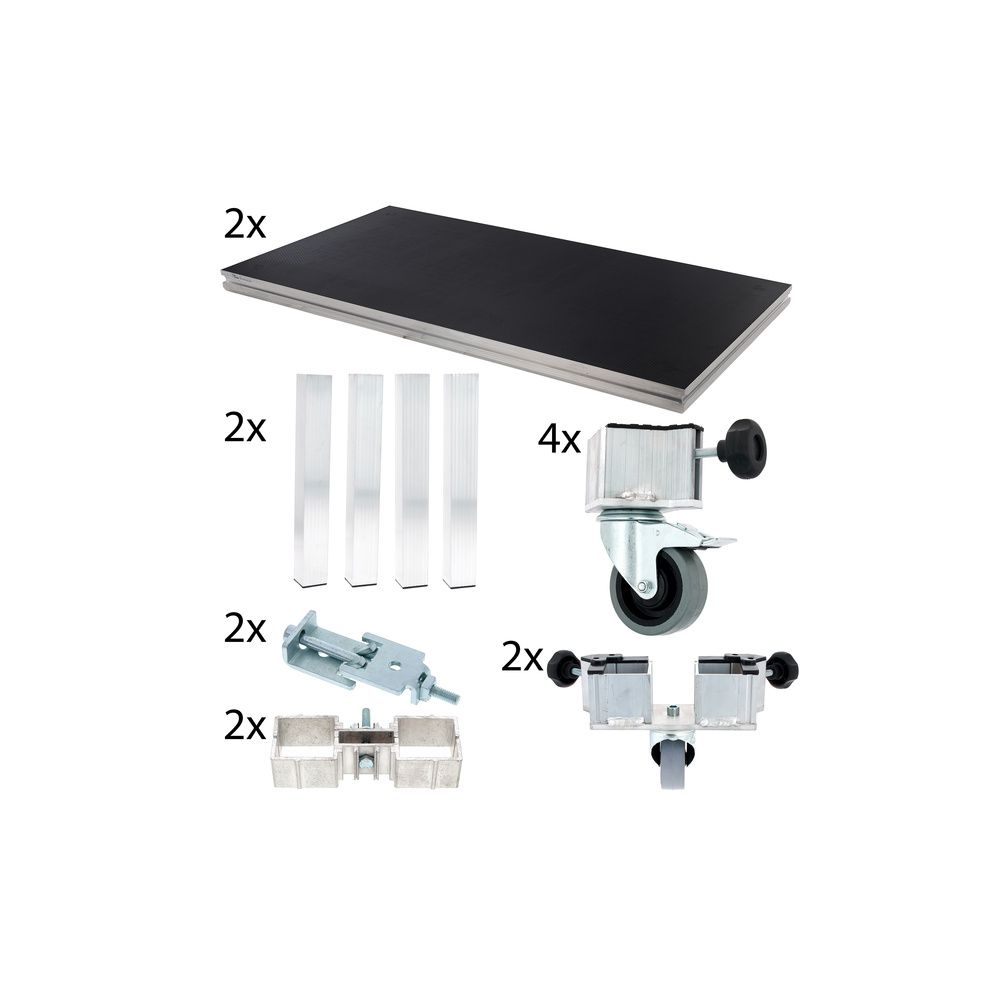 2x

2x

4x

2x

2x

2x