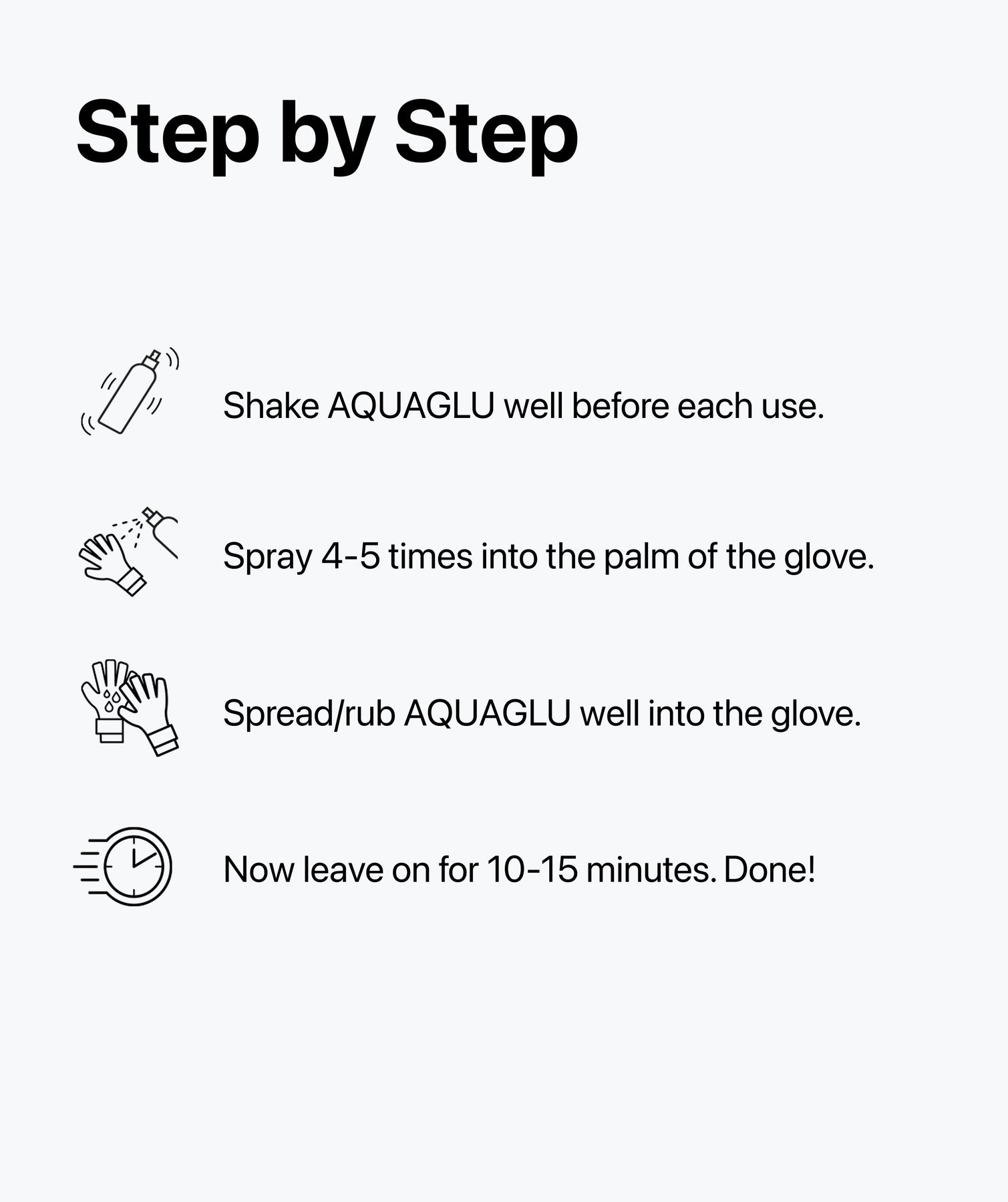 Step by Step

Shake AQUAGLU well before each use.

Spray 4-5 times into the palm of the glove.

Spread/rub AQUAGLU well into the glove.

Now leave on for 10-15 minutes. Done!