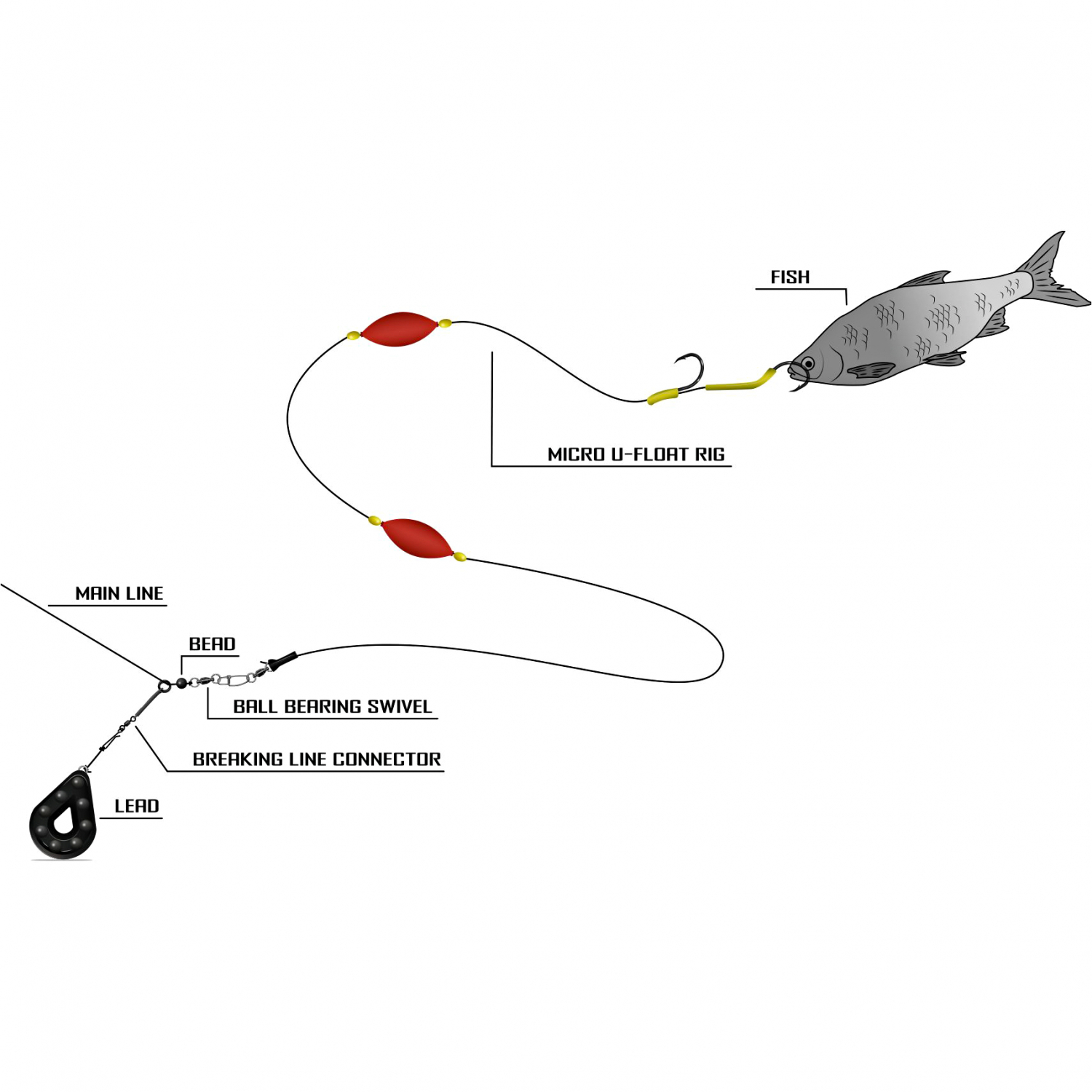 FISH

MICRO U-FLOAT RIG

MAIN LINE

BEAD

BALL BEARING SWIVEL

BREAKING LINE CONNECTOR

LEAD