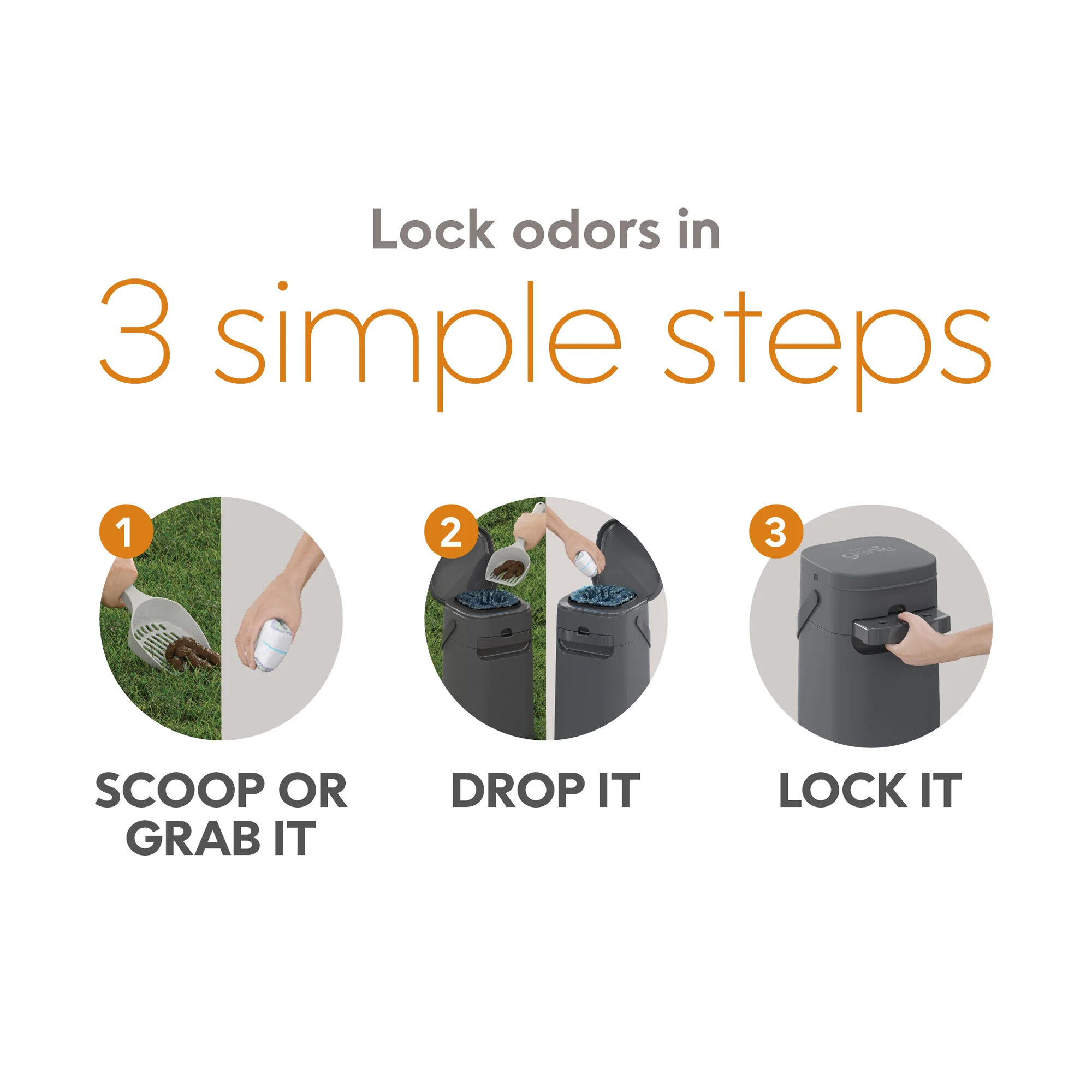 Lock odors in

3 simple steps

1

SCOOP OR GRAB IT

2

DROP IT

3

genie

LOCK IT