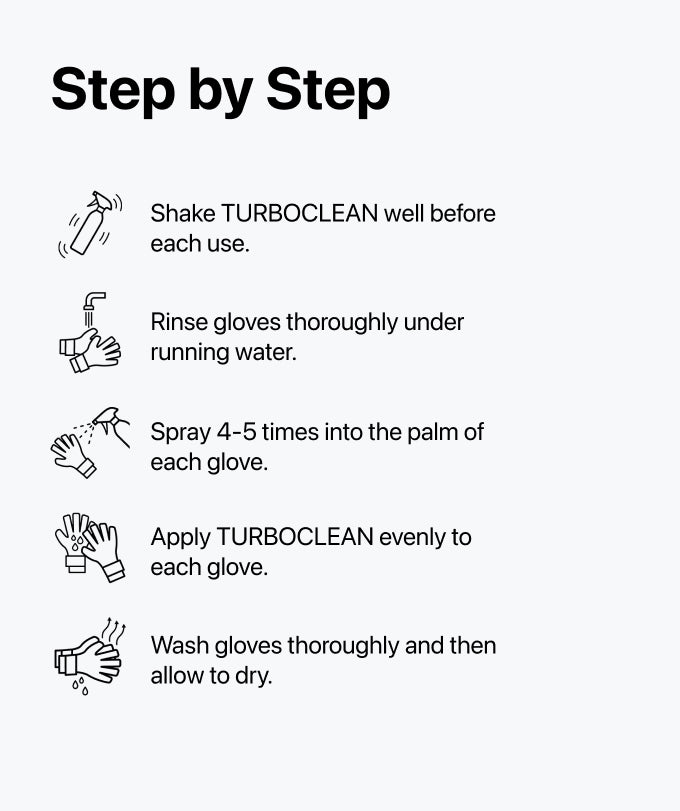 Step by Step

Shake TURBOCLEAN well before each use.

Rinse gloves thoroughly under running water.

Spray 4-5 times into the palm of each glove.

Apply TURBOCLEAN evenly to each glove.

Wash gloves thoroughly and then allow to dry.