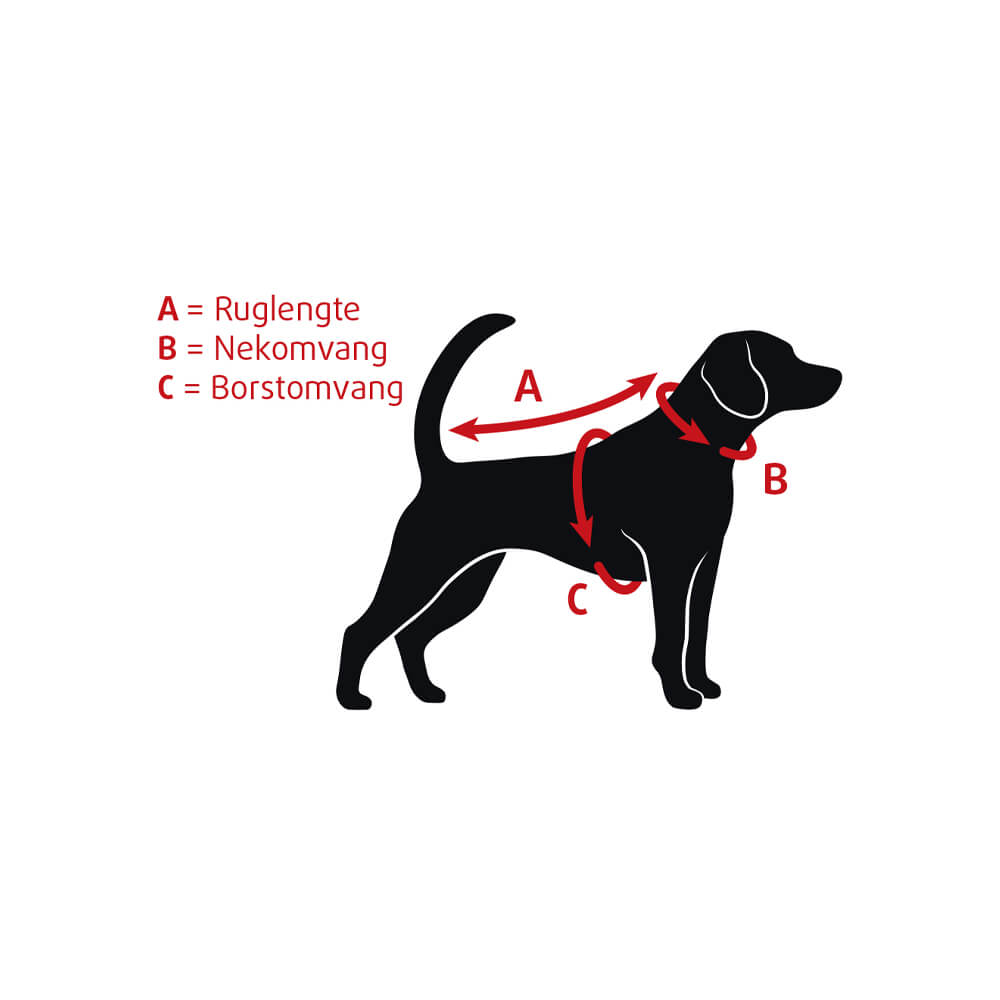 A = Ruglengte
B = Nekomvang
C = Borstomvang

A

B

C