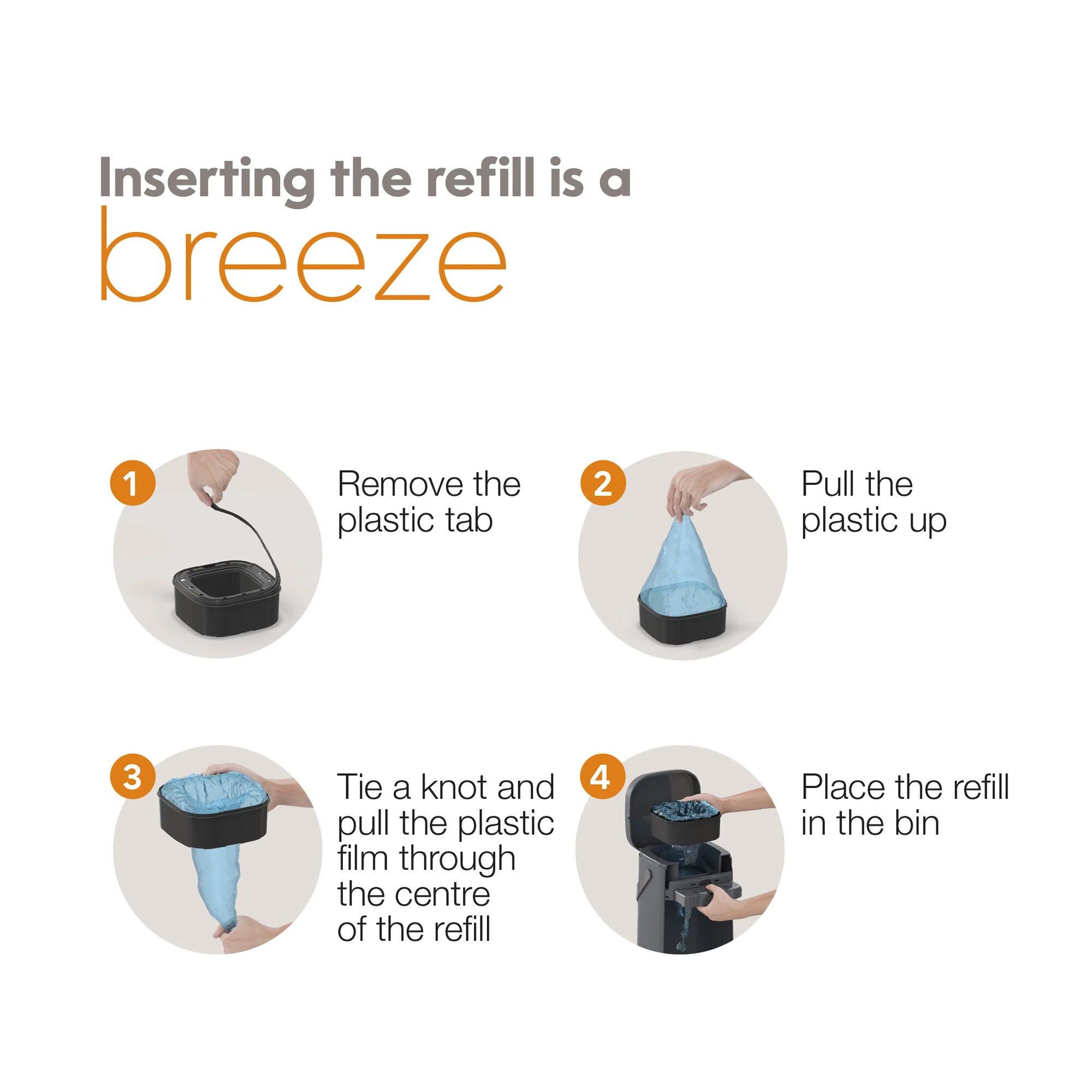 Inserting the refill is a
breeze

1
Remove the plastic tab

2
Pull the plastic up

3
Tie a knot and pull the plastic film through the centre of the refill

4
Place the refill in the bin