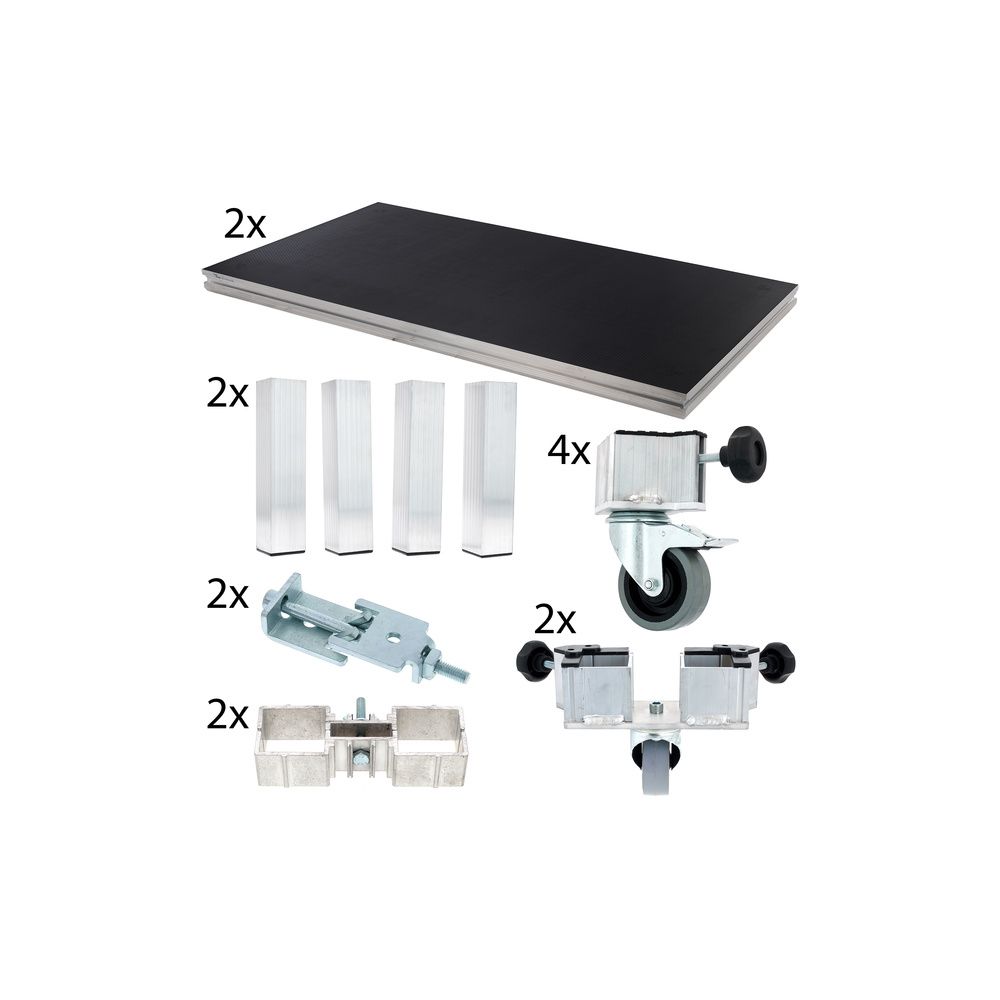 2x

2x

4x

2x

2x

2x