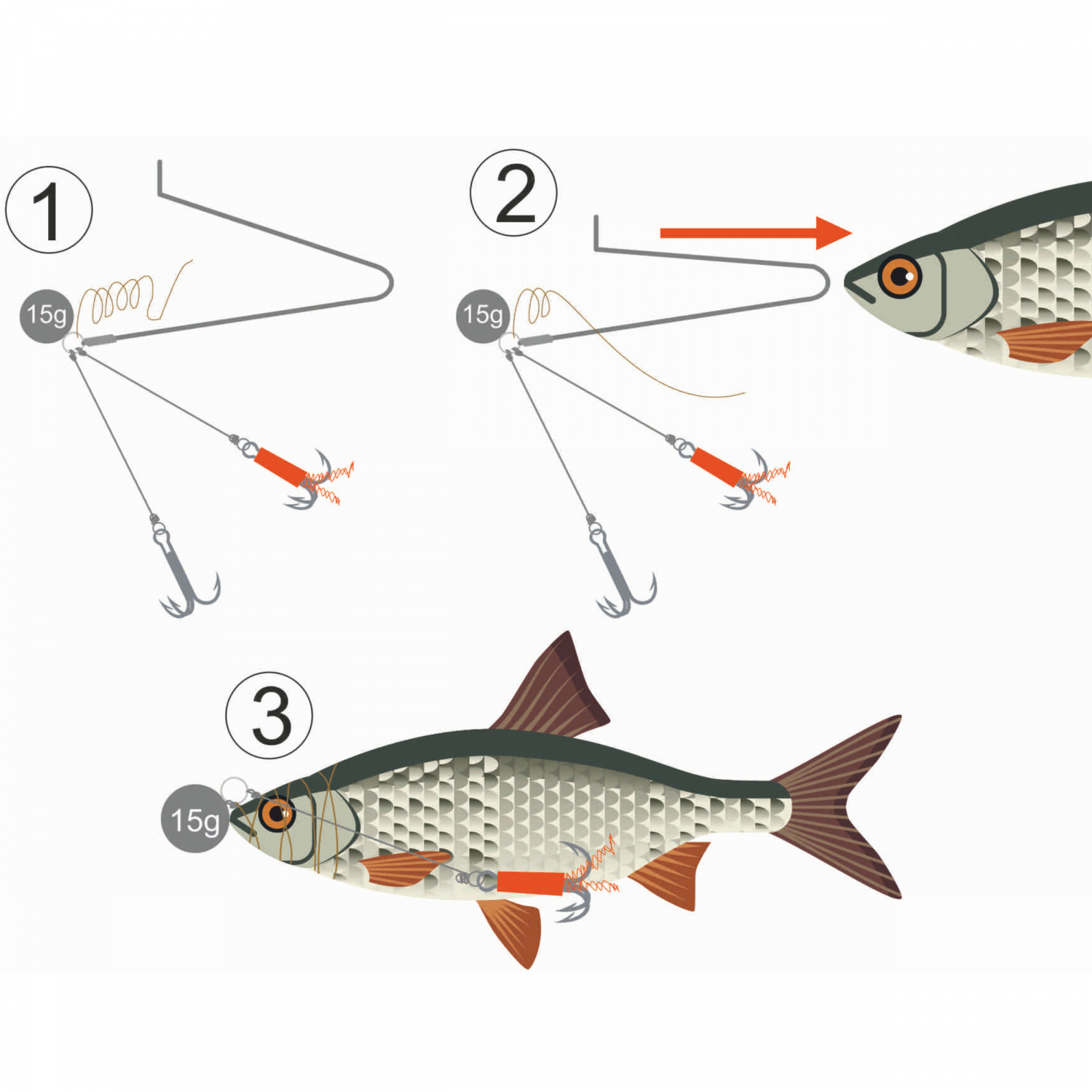 1
15g
2
15g
3
15g