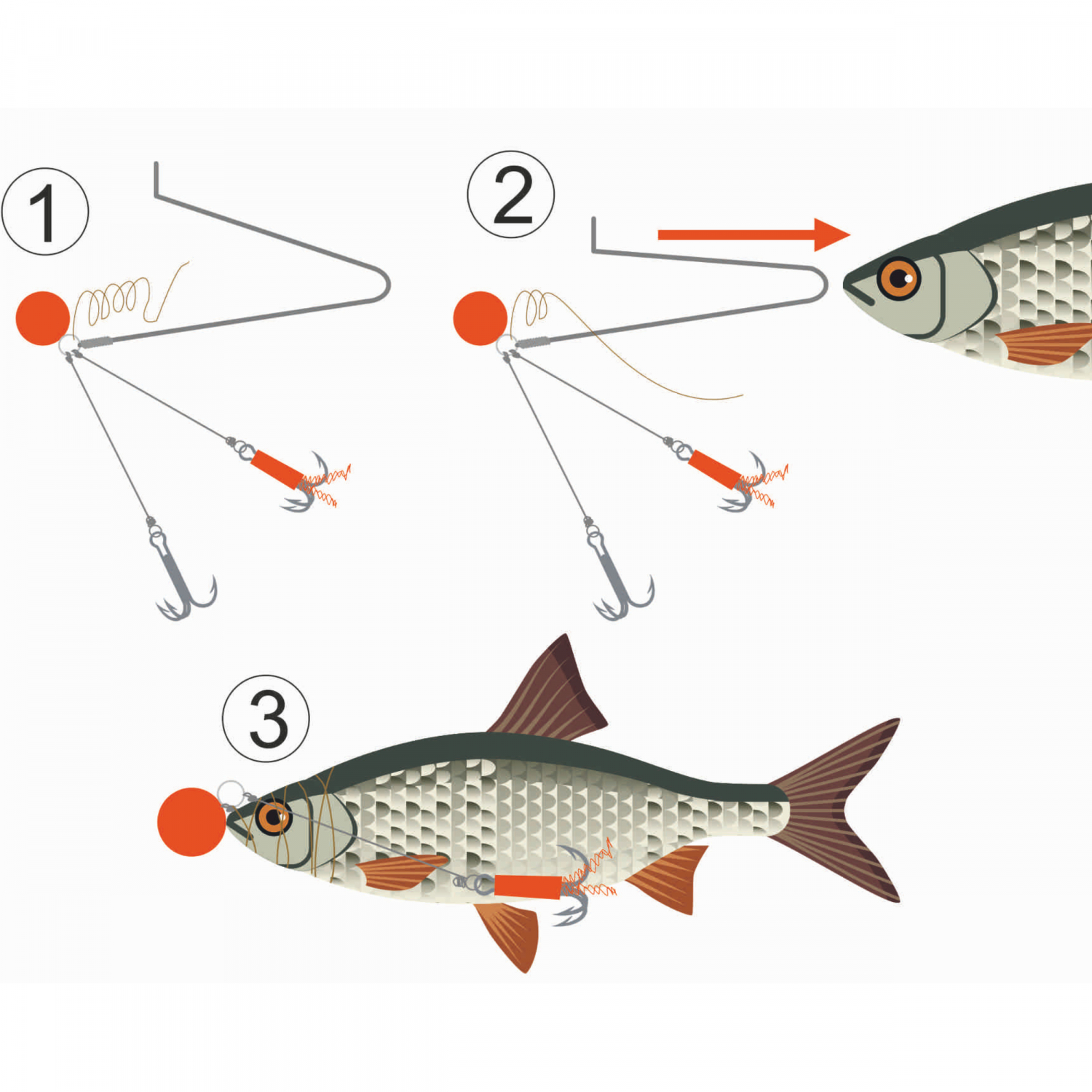 1

2

3