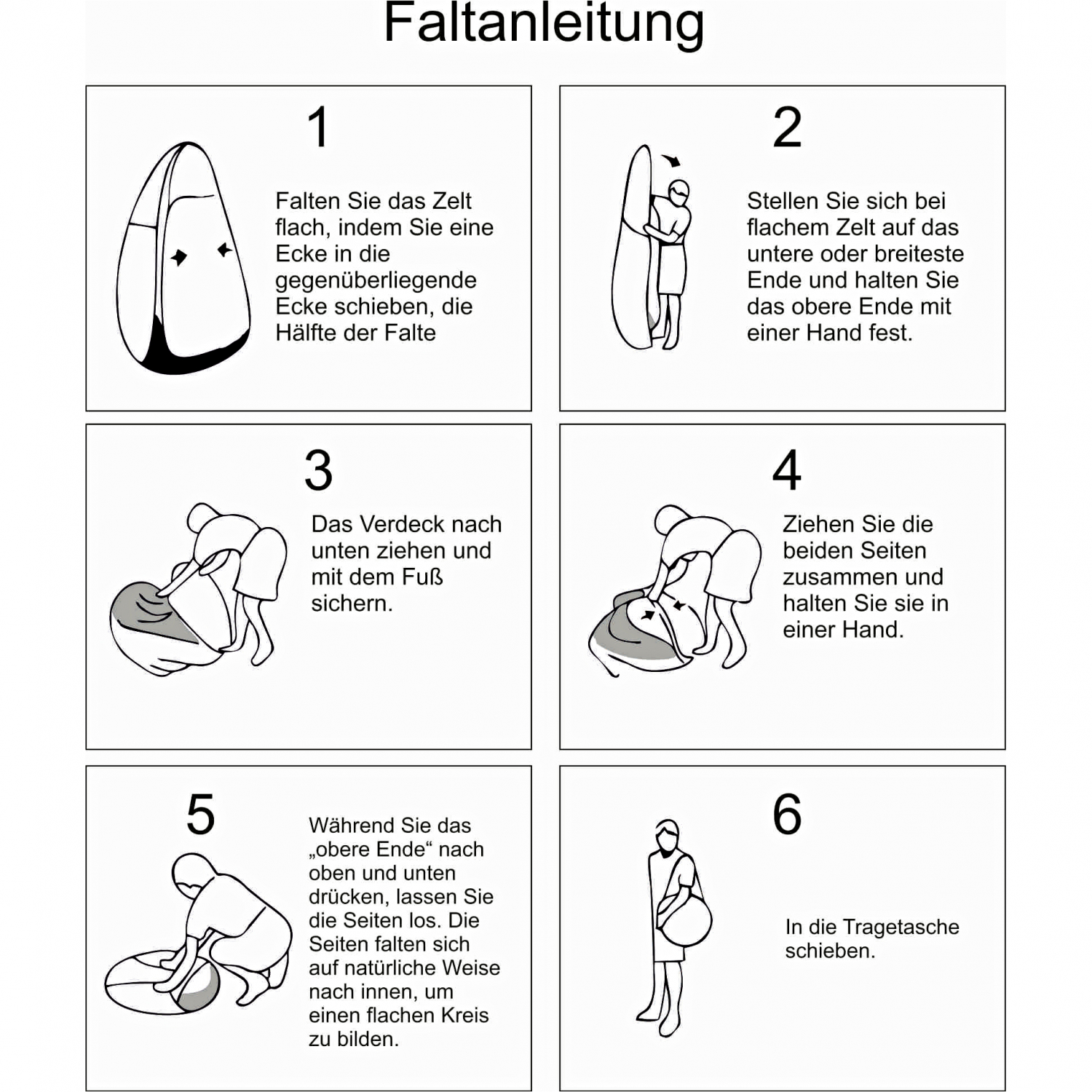 Faltanleitung

1

Falten Sie das Zelt flach, indem Sie eine Ecke in die gegenüberliegende Ecke schieben, die Hälfte der Falte

2

Stellen Sie sich bei flachem Zelt auf das untere oder breiteste Ende und halten Sie das obere Ende mit einer Hand fest.

3

Das Verdeck nach unten ziehen und mit dem Fuß sichern.

4

Ziehen Sie die beiden Seiten zusammen und halten Sie sie in einer Hand.

5

Während Sie das „obere Ende“ nach oben und unten drücken, lassen Sie die Seiten los. Die Seiten falten sich auf natürliche Weise nach innen, um einen flachen Kreis zu bilden.

6

In die Tragetasche schieben.