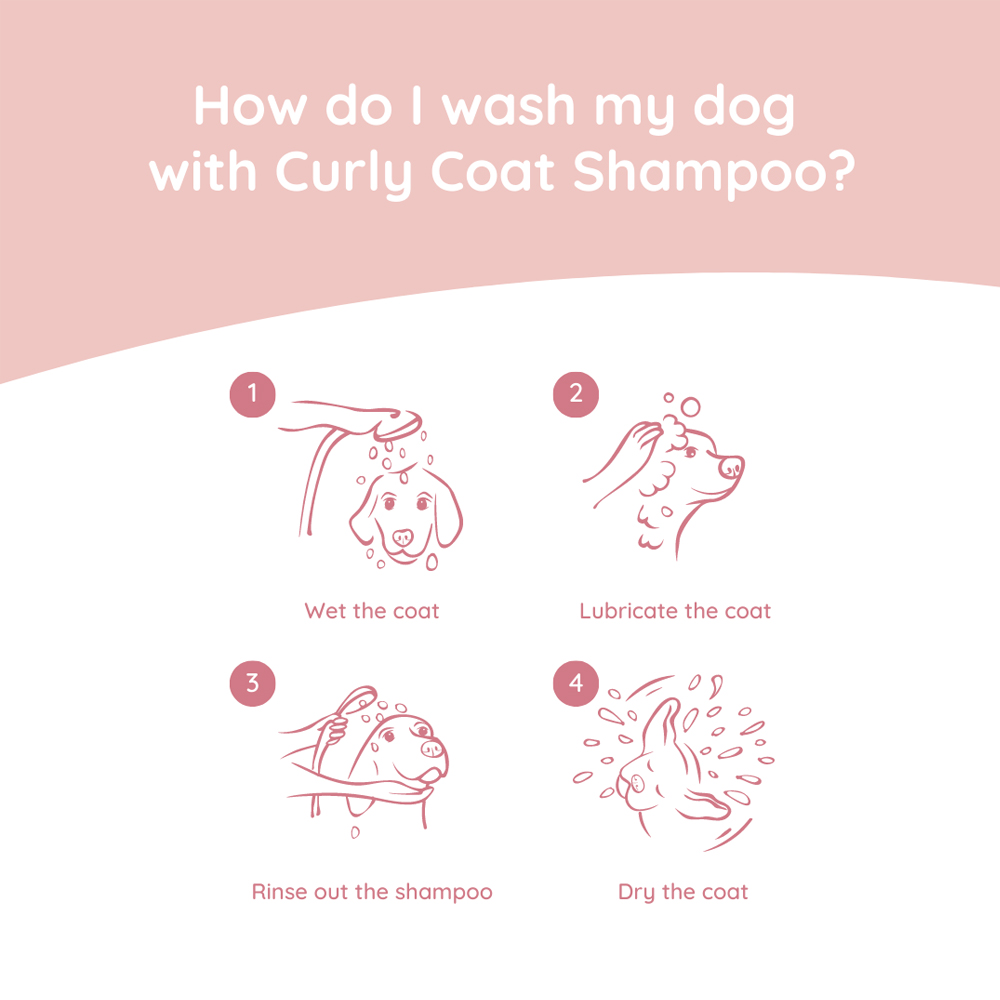 How do I wash my dog with Curly Coat Shampoo?

1
Wet the coat

2
Lubricate the coat

3
Rinse out the shampoo

4
Dry the coat