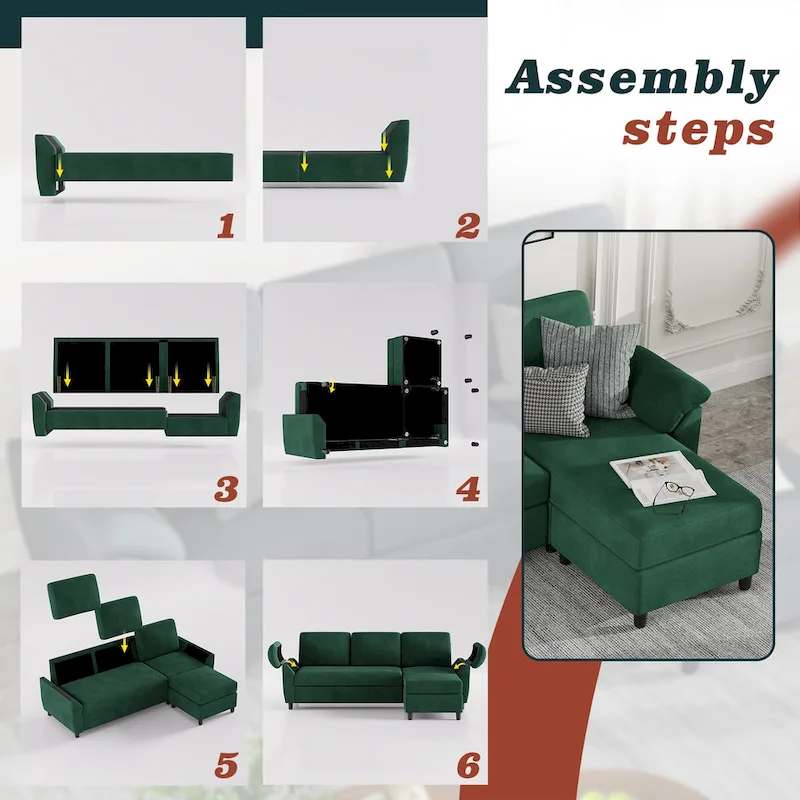 Assembly steps

1

2

3

4

5

6