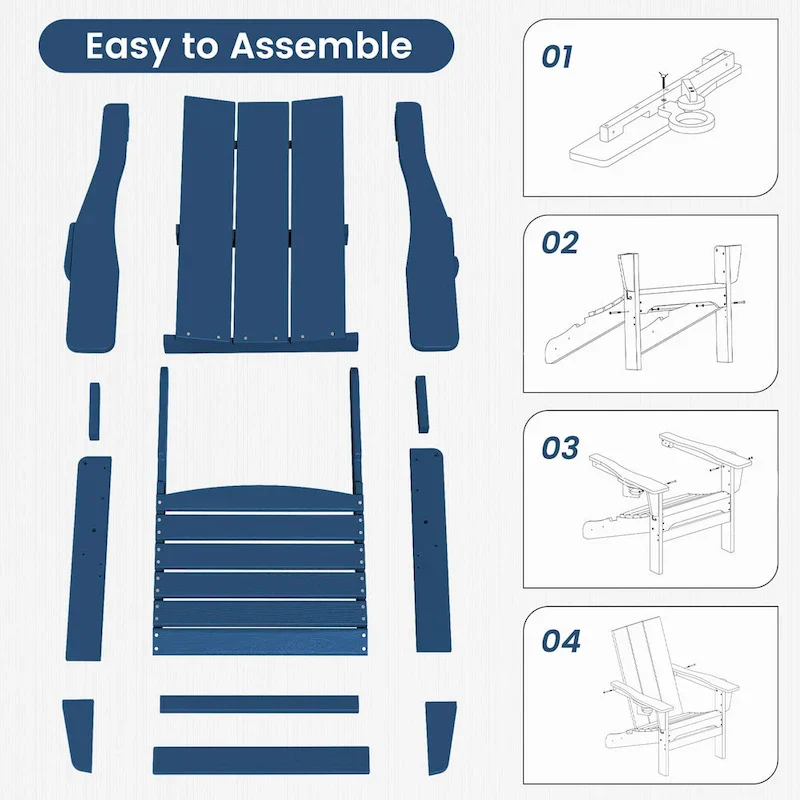 Easy to Assemble

01

02

03

04