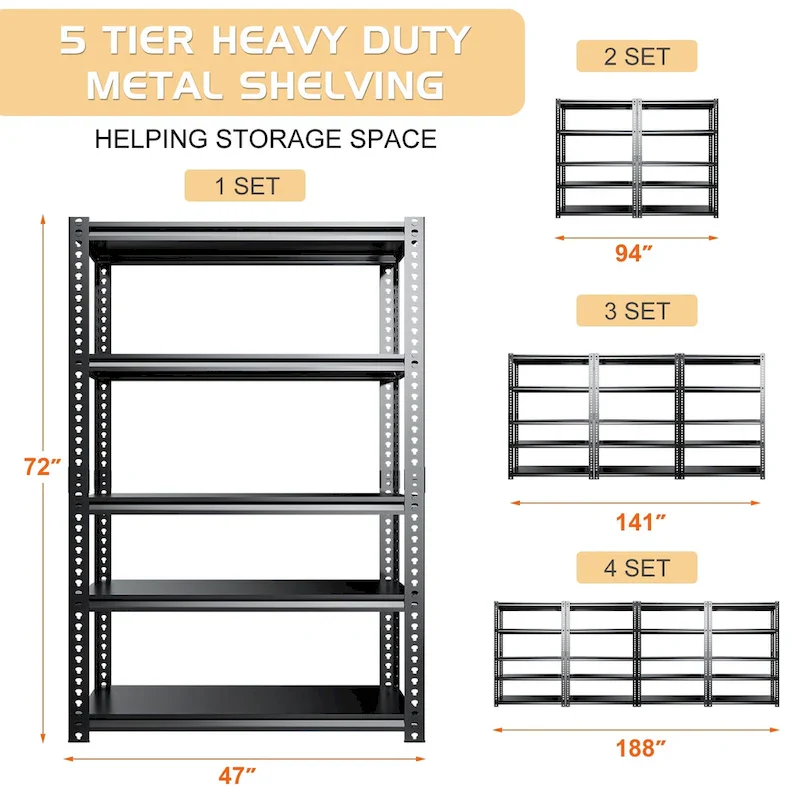 5 TIER HEAVY DUTY METAL SHELVING

HELPING STORAGE SPACE

1 SET

72″

47″

2 SET

94″

3 SET

141″

4 SET

188″