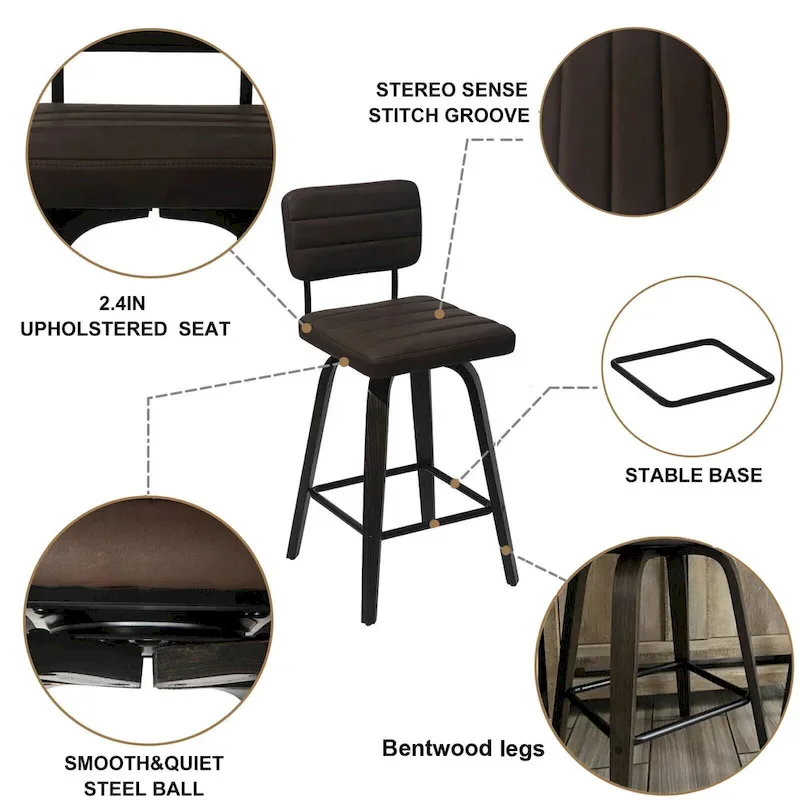 STEREO SENSE
STITCH GROOVE

2.4IN
UPHOLSTERED SEAT

STABLE BASE

SMOOTH&QUIET
STEEL BALL

Bentwood legs