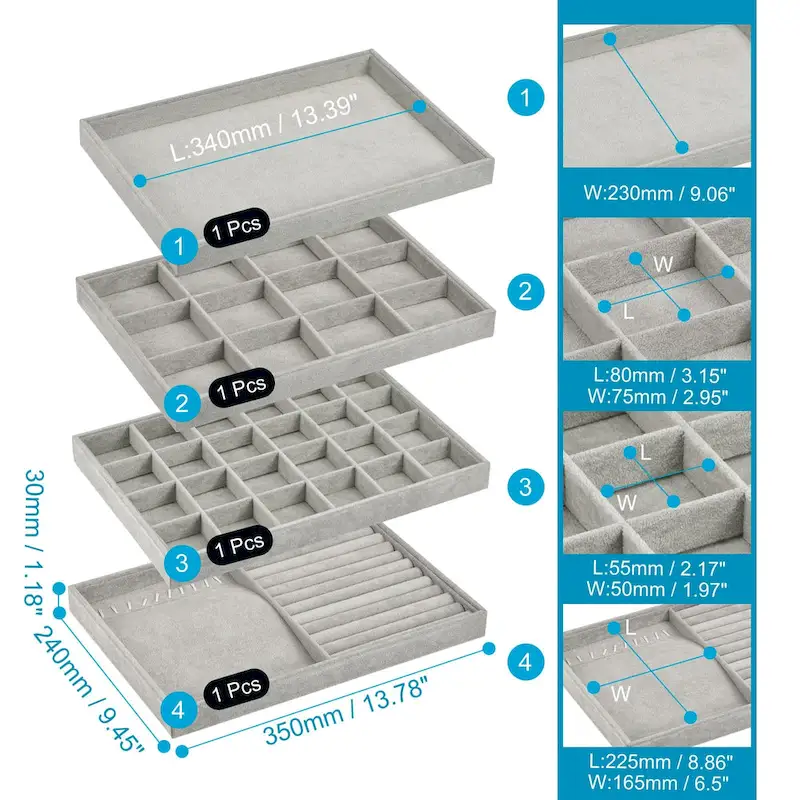 L:340mm / 13.39"

1 1 Pcs

2 1 Pcs

3 1 Pcs

4 1 Pcs

30mm / 1.18"

240mm / 9.45"

350mm / 13.78"

1

W:230mm / 9.06"

2

W

L

L:80mm / 3.15"
W:75mm / 2.95"

3

L

W

L:55mm / 2.17"
W:50mm / 1.97"

4

L

W

L:225mm / 8.86"
W:165mm / 6.5"