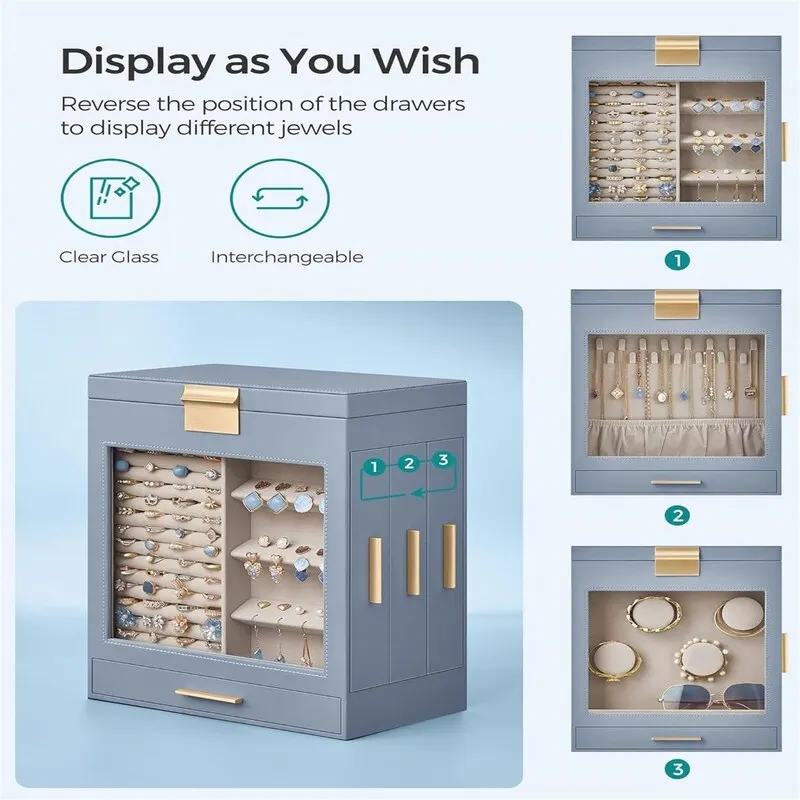 Display as You Wish

Reverse the position of the drawers to display different jewels

Clear Glass

Interchangeable

1 2 3

1

2

3