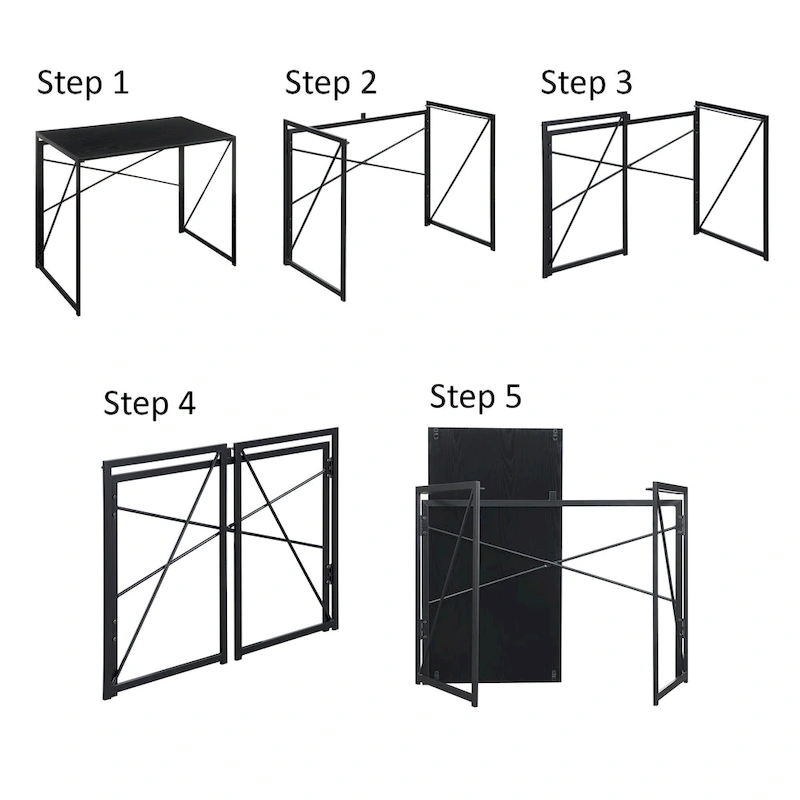 Step 1

Step 2

Step 3

Step 4

Step 5