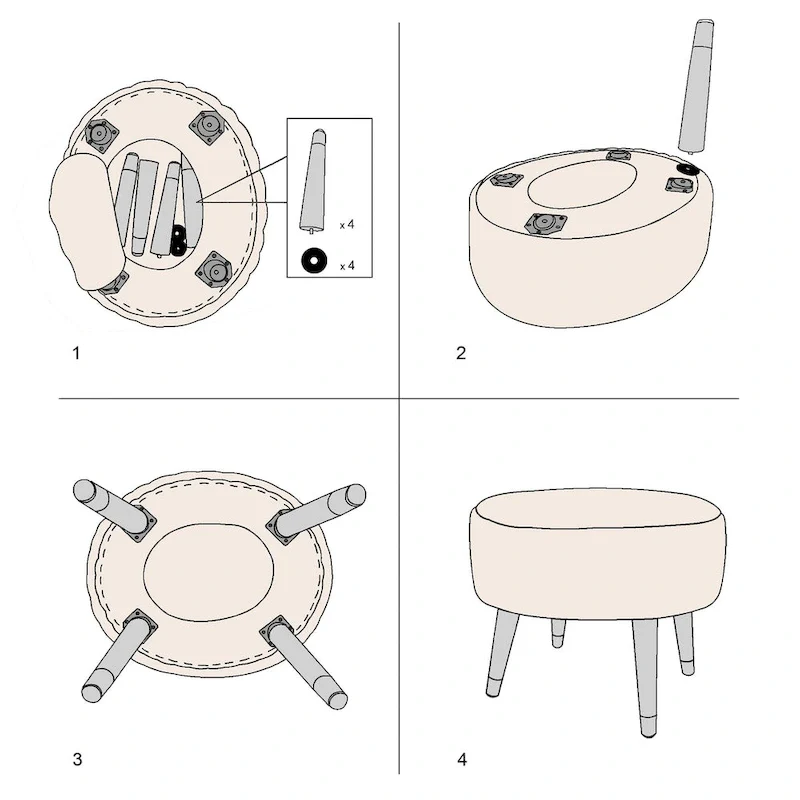 x 4

x 4

1

2

3

4