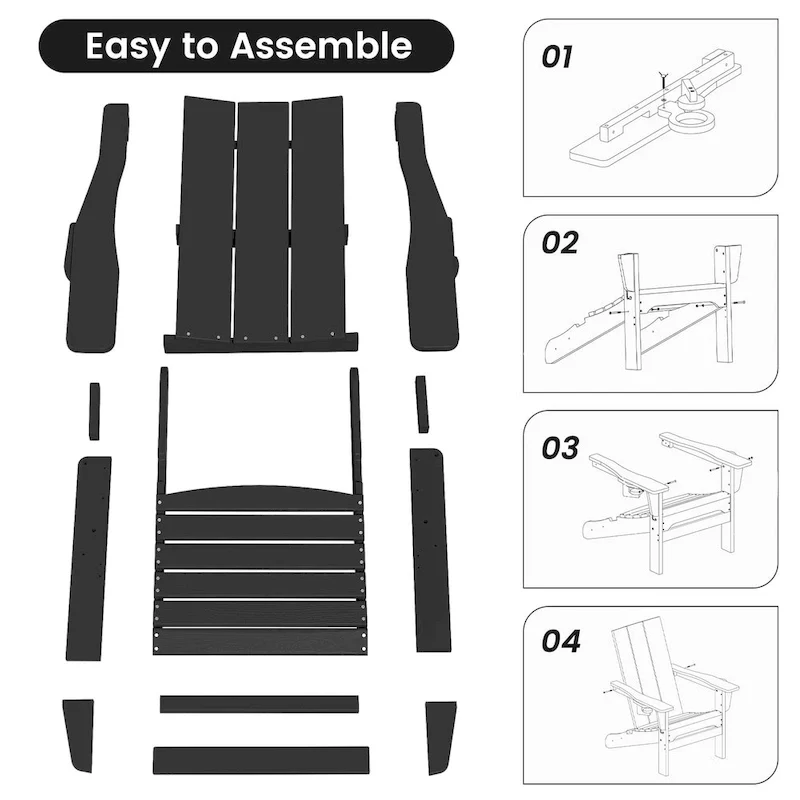 Easy to Assemble

01

02

03

04