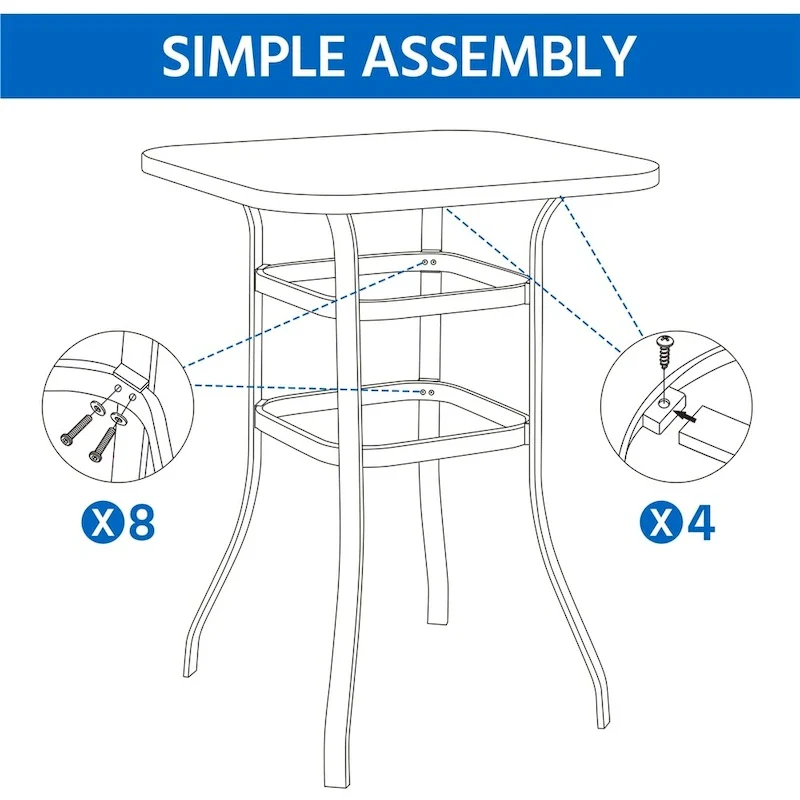 SIMPLE ASSEMBLY

X8

X4