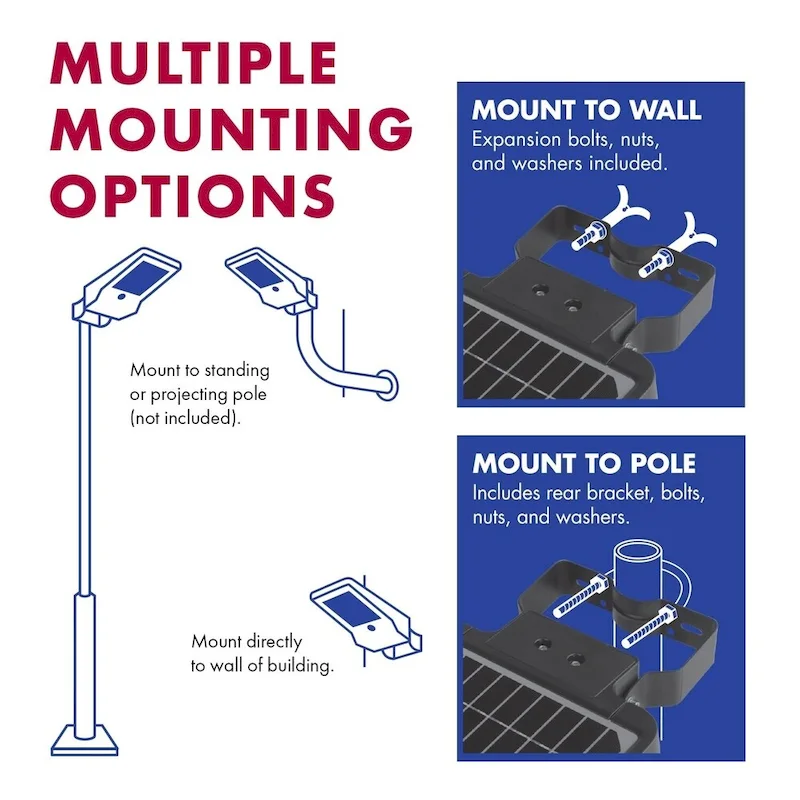 MULTIPLE MOUNTING OPTIONS

Mount to standing or projecting pole (not included).

Mount directly to wall of building.

MOUNT TO WALL
Expansion bolts, nuts, and washers included.

MOUNT TO POLE
Includes rear bracket, bolts, nuts, and washers.