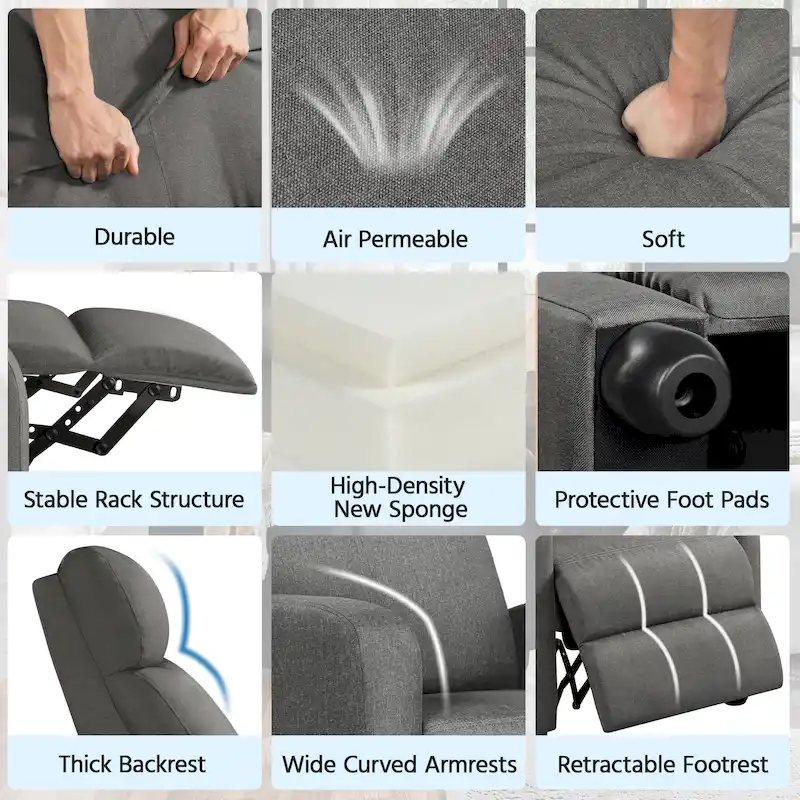 Durable

Air Permeable

Soft

Stable Rack Structure

High-Density New Sponge

Protective Foot Pads

Thick Backrest

Wide Curved Armrests

Retractable Footrest