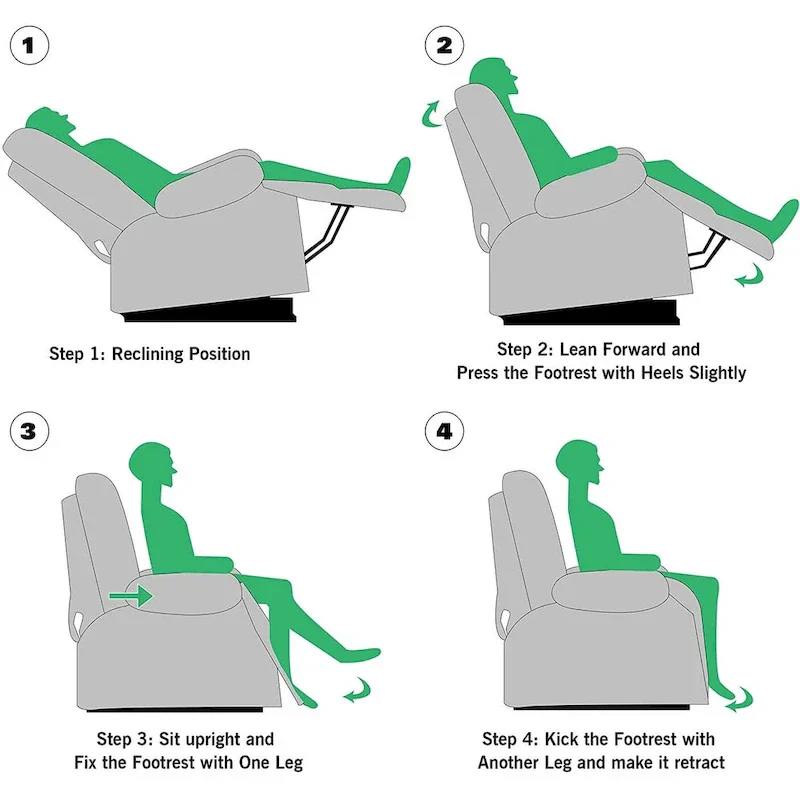 1

Step 1: Reclining Position

2

Step 2: Lean Forward and Press the Footrest with Heels Slightly

3

Step 3: Sit upright and Fix the Footrest with One Leg

4

Step 4: Kick the Footrest with Another Leg and make it retract