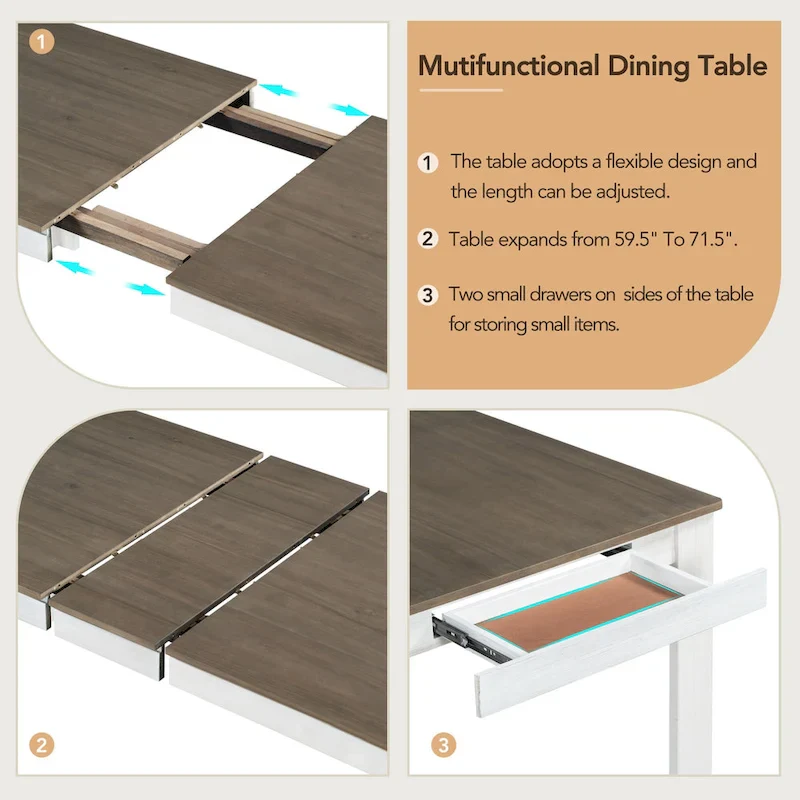 1

Mutifunctional Dining Table

1 The table adopts a flexible design and the length can be adjusted.

2 Table expands from 59.5" To 71.5".

3 Two small drawers on sides of the table for storing small items.

2

3