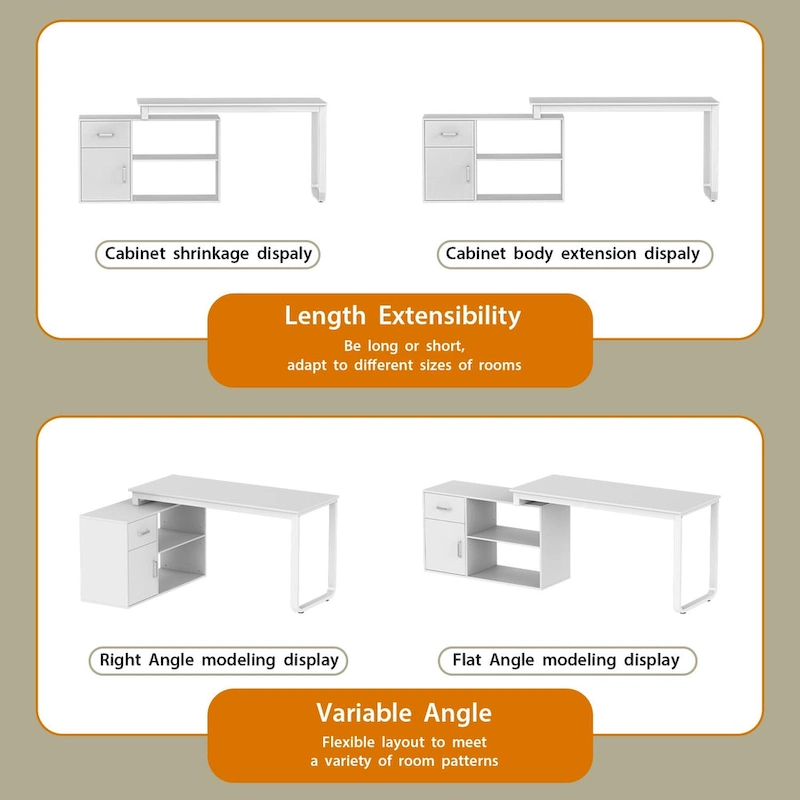 Cabinet shrinkage dispaly

Cabinet body extension dispaly

Length Extensibility

Be long or short,
adapt to different sizes of rooms

Right Angle modeling display

Flat Angle modeling display

Variable Angle

Flexible layout to meet
a variety of room patterns