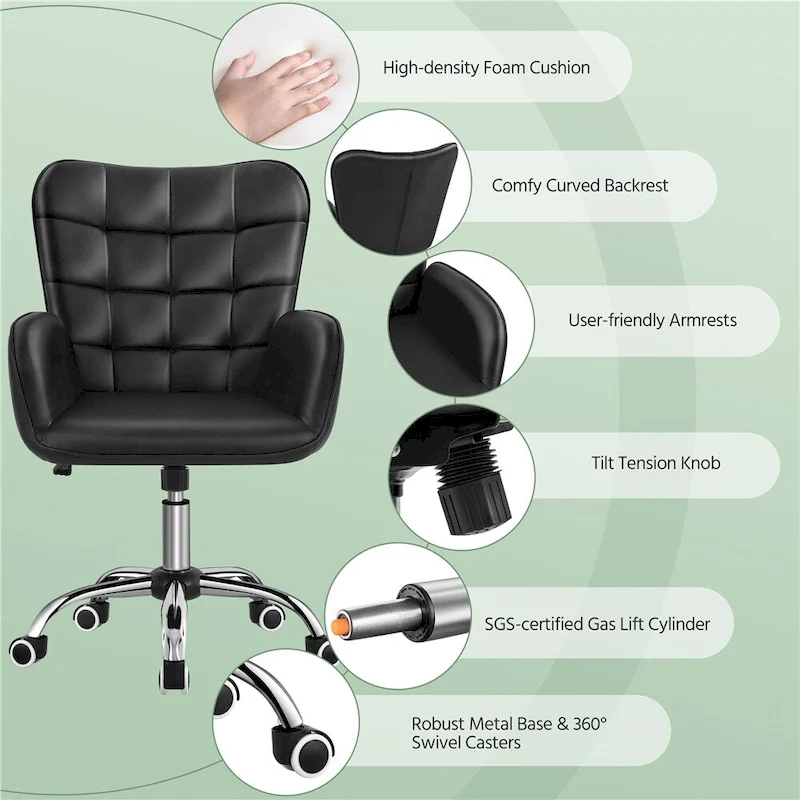 High-density Foam Cushion

Comfy Curved Backrest

User-friendly Armrests

Tilt Tension Knob

SGS-certified Gas Lift Cylinder

Robust Metal Base & 360° Swivel Casters