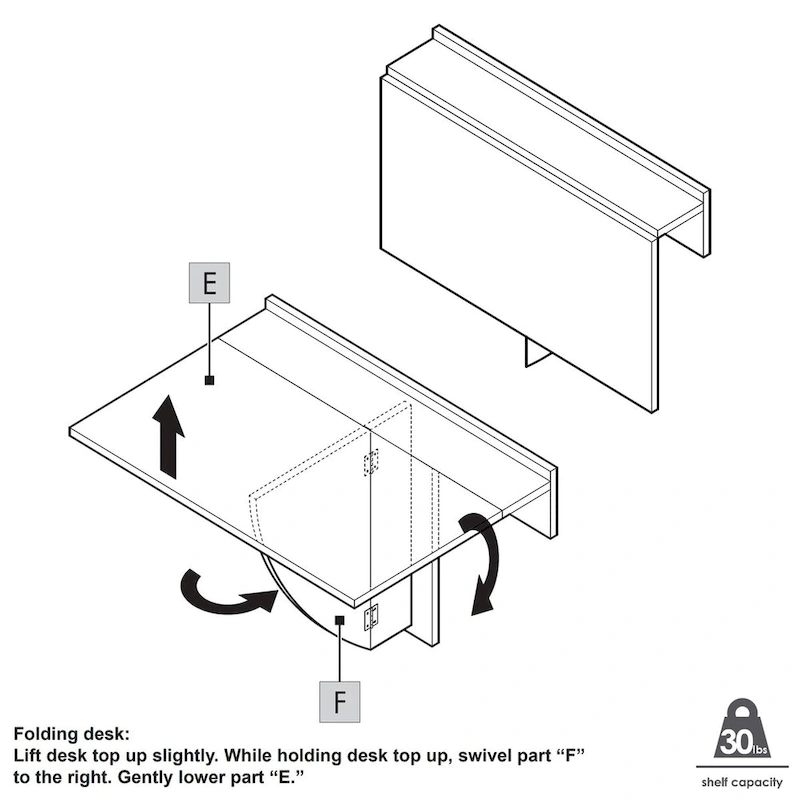 E

F

Folding desk:
Lift desk top up slightly. While holding desk top up, swivel part “F” to the right. Gently lower part “E.”

30 lbs
shelf capacity