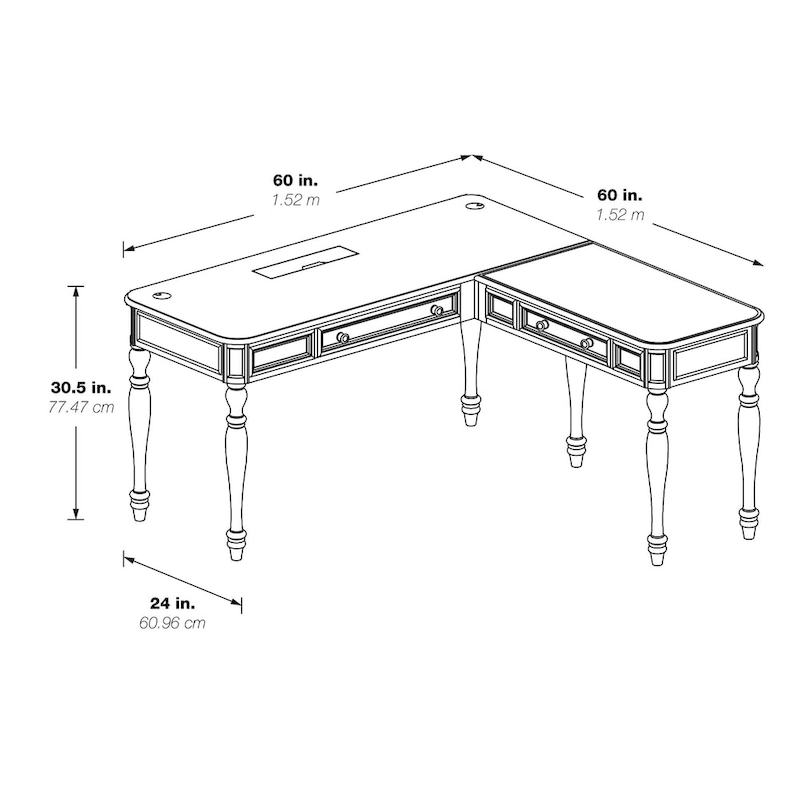 60 in.
1.52 m

60 in.
1.52 m

30.5 in.
77.47 cm

24 in.
60.96 cm