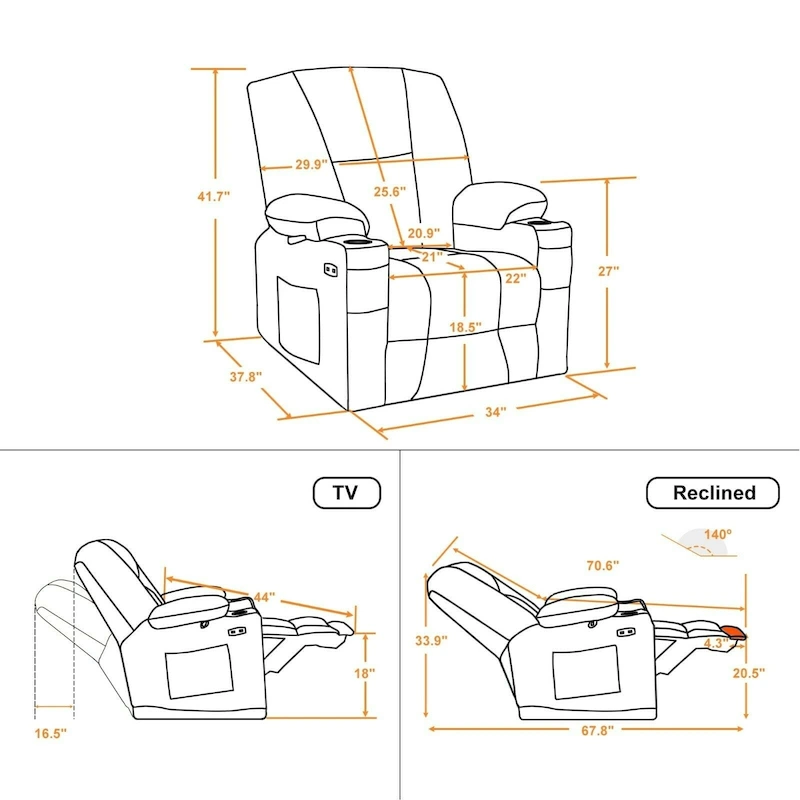 41.7"
29.9"
25.6"
20.9"
21"
22"
27"
18.5"
37.8"
34"

TV
44"
18"
16.5"

Reclined
140°
70.6"
33.9"
4.3"
20.5"
67.8"