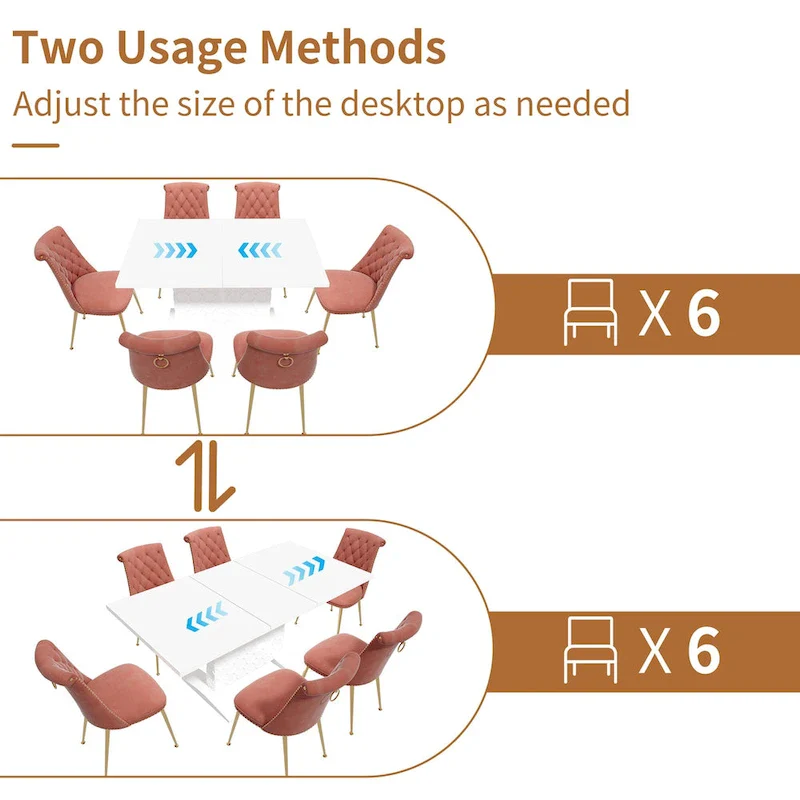 Two Usage Methods

Adjust the size of the desktop as needed

X 6

X 6