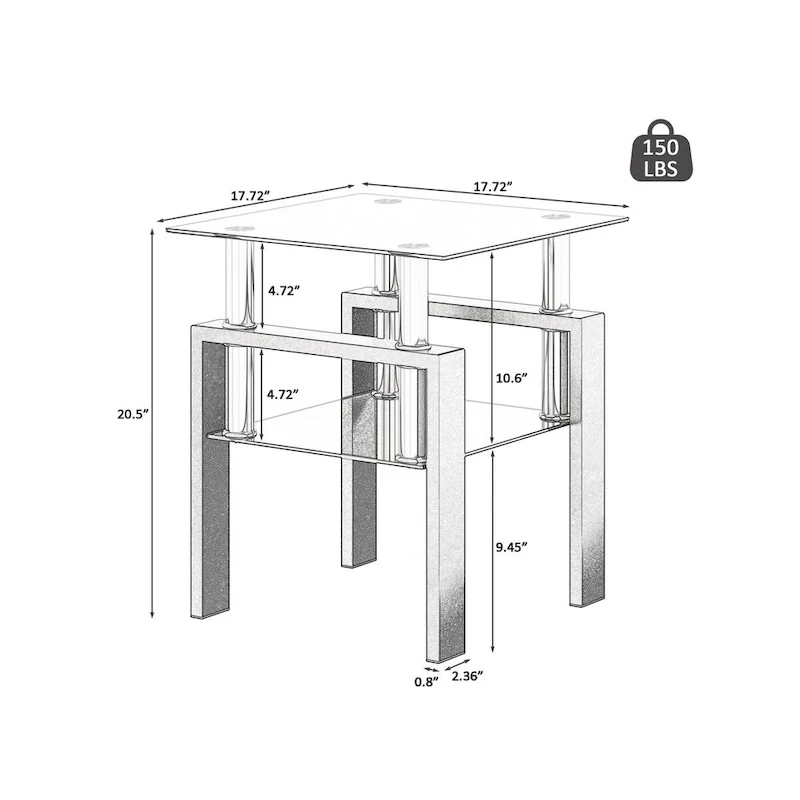 150 LBS

17.72”

17.72”

4.72”

4.72”

10.6”

20.5”

9.45”

0.8”

2.36”