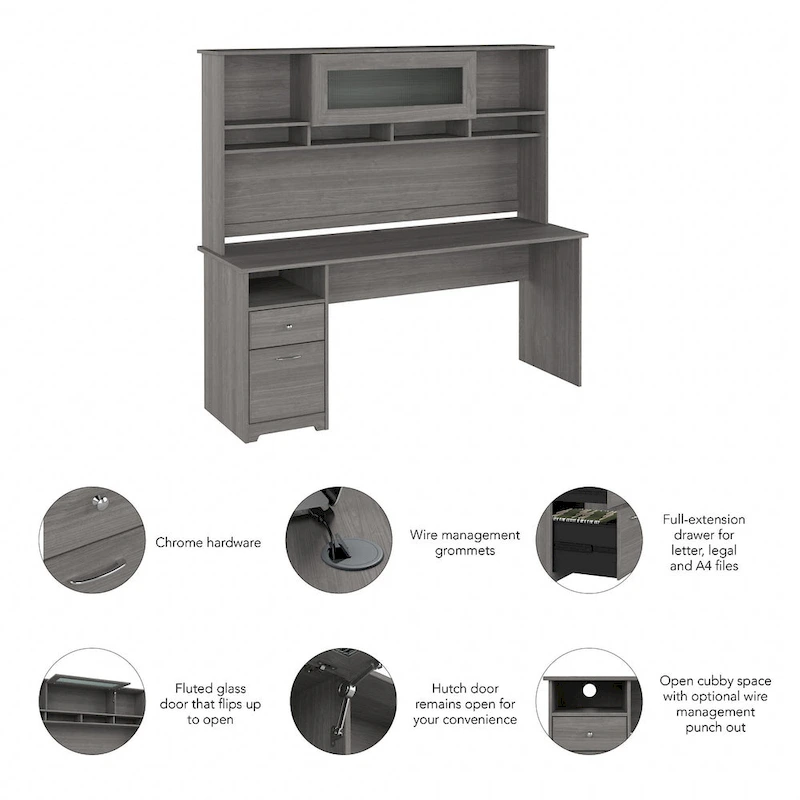 Chrome hardware

Wire management grommets

Full-extension drawer for letter, legal and A4 files

Fluted glass door that flips up to open

Hutch door remains open for your convenience

Open cubby space with optional wire management punch out