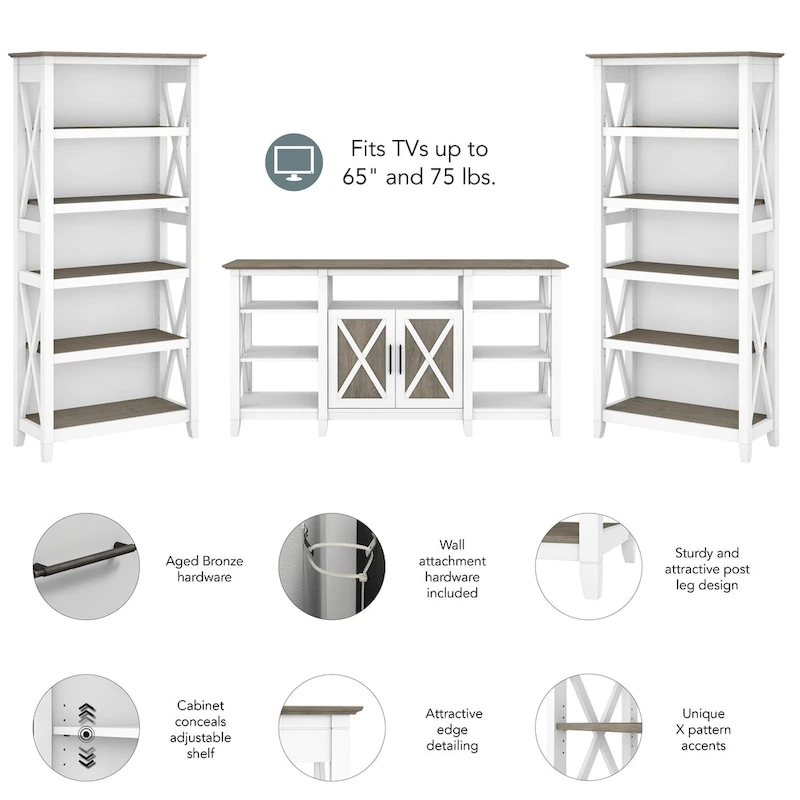 Fits TVs up to 65" and 75 lbs.

Aged Bronze hardware

Wall attachment hardware included

Sturdy and attractive post leg design

Cabinet conceals adjustable shelf

Attractive edge detailing

Unique X pattern accents