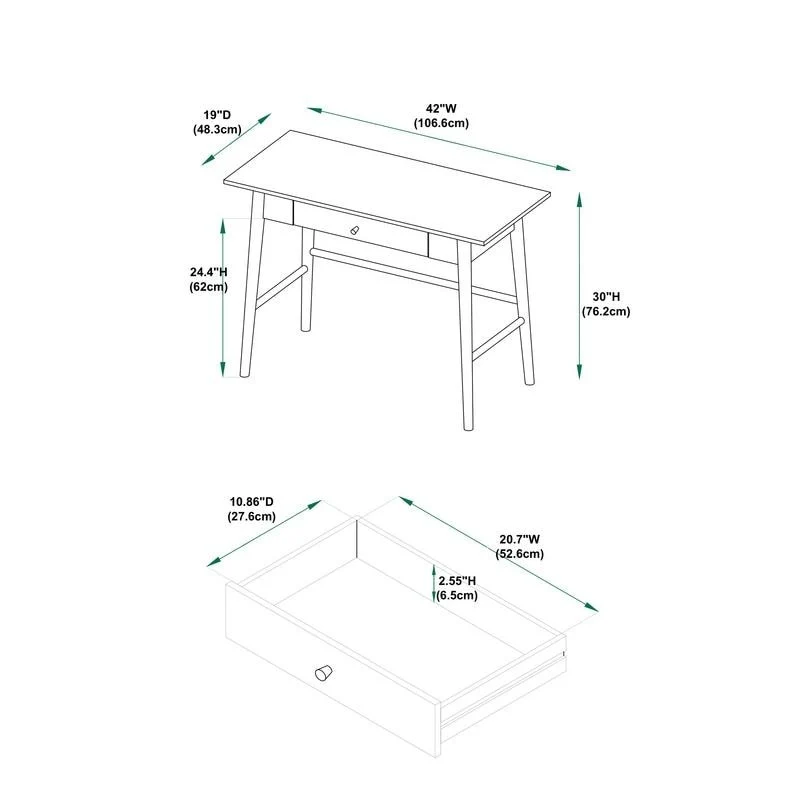 19"D
(48.3cm)

42"W
(106.6cm)

24.4"H
(62cm)

30"H
(76.2cm)

10.86"D
(27.6cm)

20.7"W
(52.6cm)

2.55"H
(6.5cm)