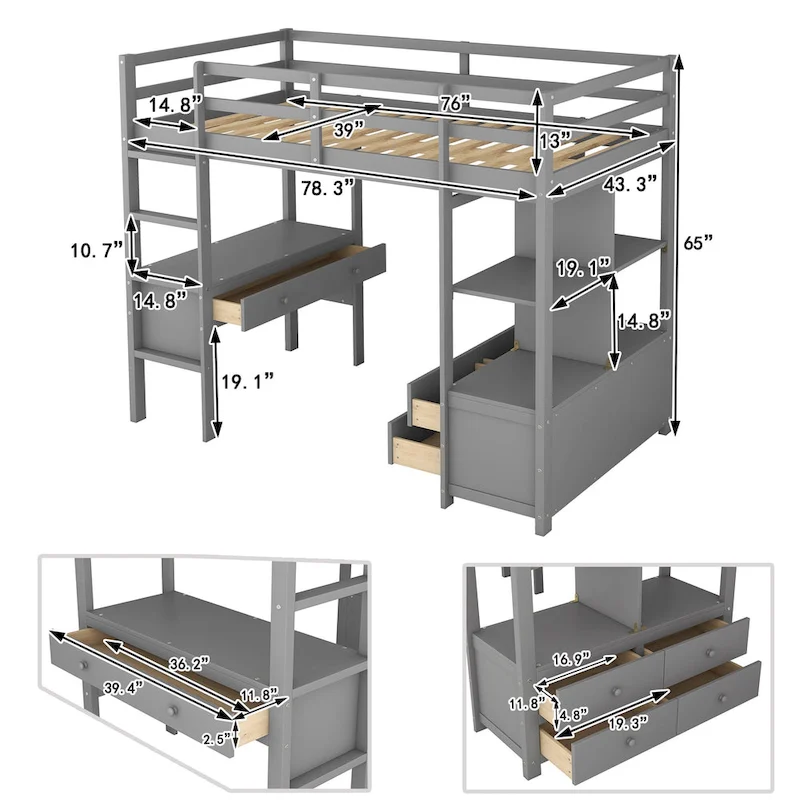 14. 8”
76”
39”
13”
78. 3”
43. 3”
65”
10. 7”
14. 8”
19. 1”
14. 8”
19. 1”
36. 2”
39. 4”
11. 8”
2. 5”
16. 9”
11. 8”
4. 8”
19. 3”