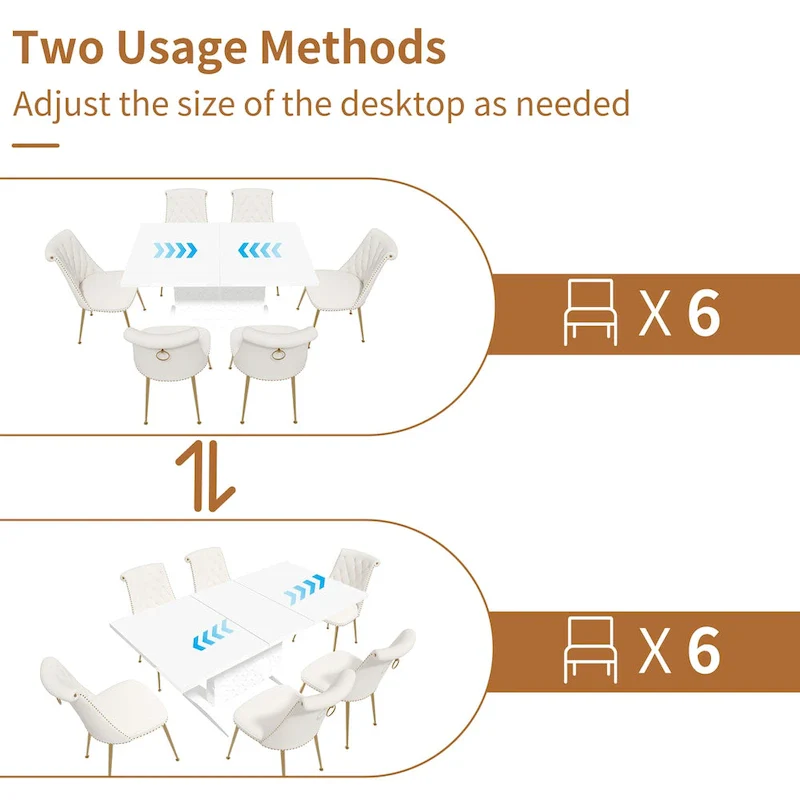 Two Usage Methods

Adjust the size of the desktop as needed

X 6

X 6