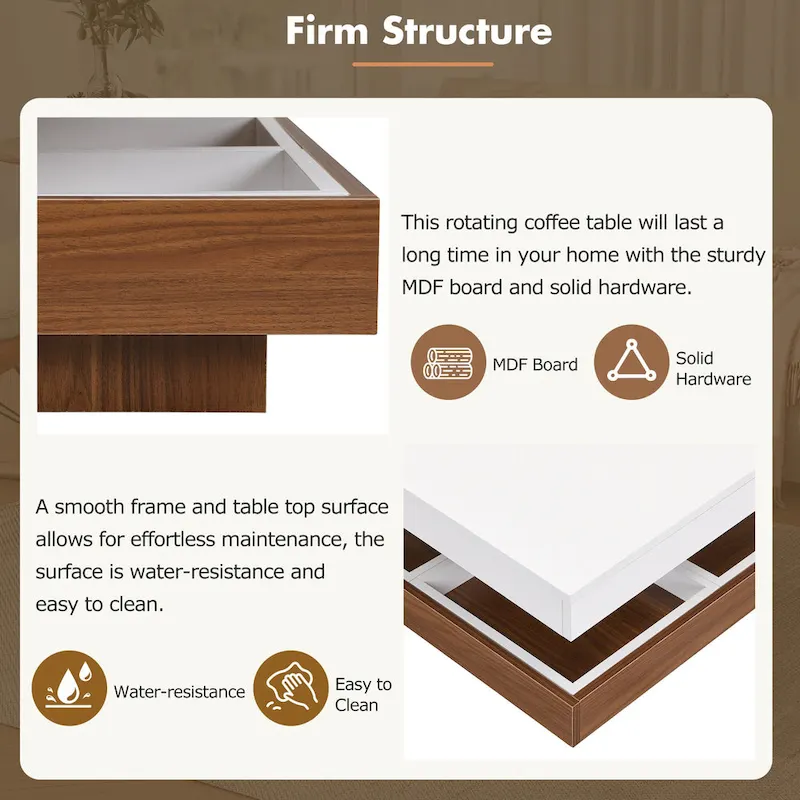 Firm Structure

This rotating coffee table will last a long time in your home with the sturdy MDF board and solid hardware.

MDF Board

Solid Hardware

A smooth frame and table top surface allows for effortless maintenance, the surface is water-resistance and easy to clean.

Water-resistance

Easy to Clean