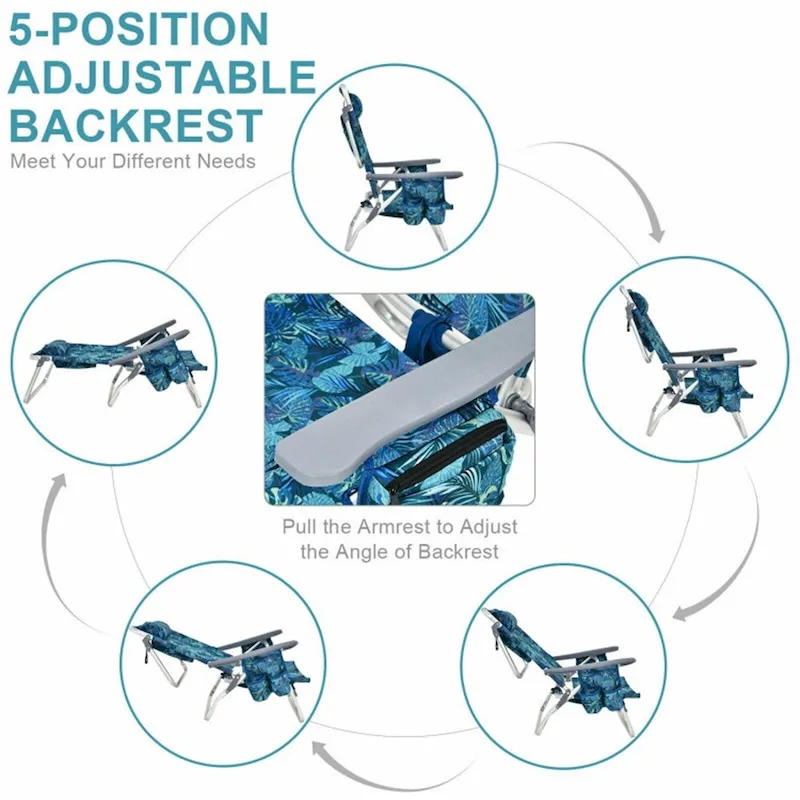 5-POSITION ADJUSTABLE BACKREST
Meet Your Different Needs

Pull the Armrest to Adjust the Angle of Backrest