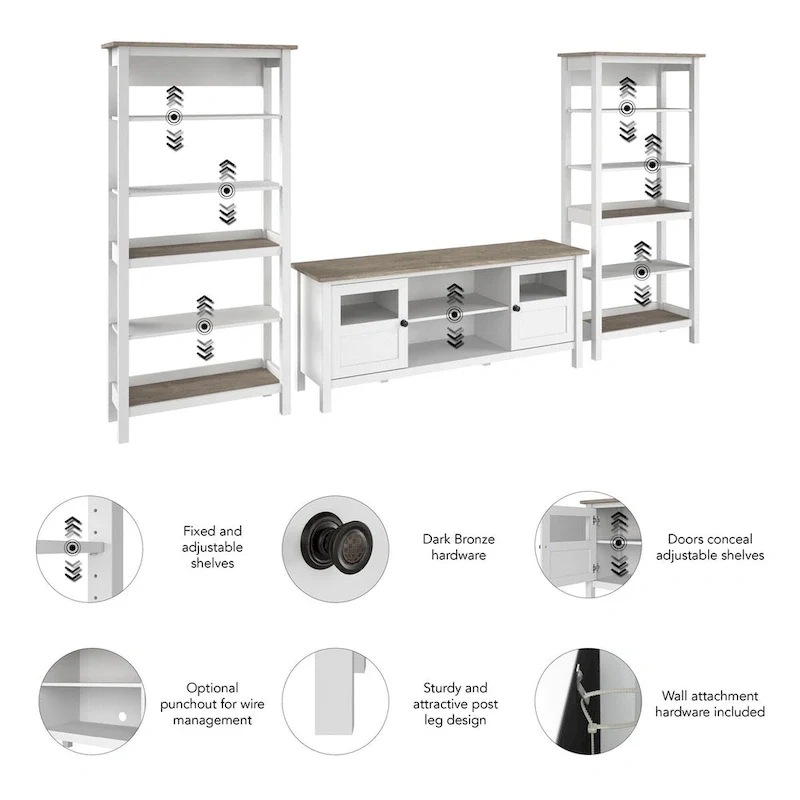 Fixed and adjustable shelves

Dark Bronze hardware

Doors conceal adjustable shelves

Optional punchout for wire management

Sturdy and attractive post leg design

Wall attachment hardware included