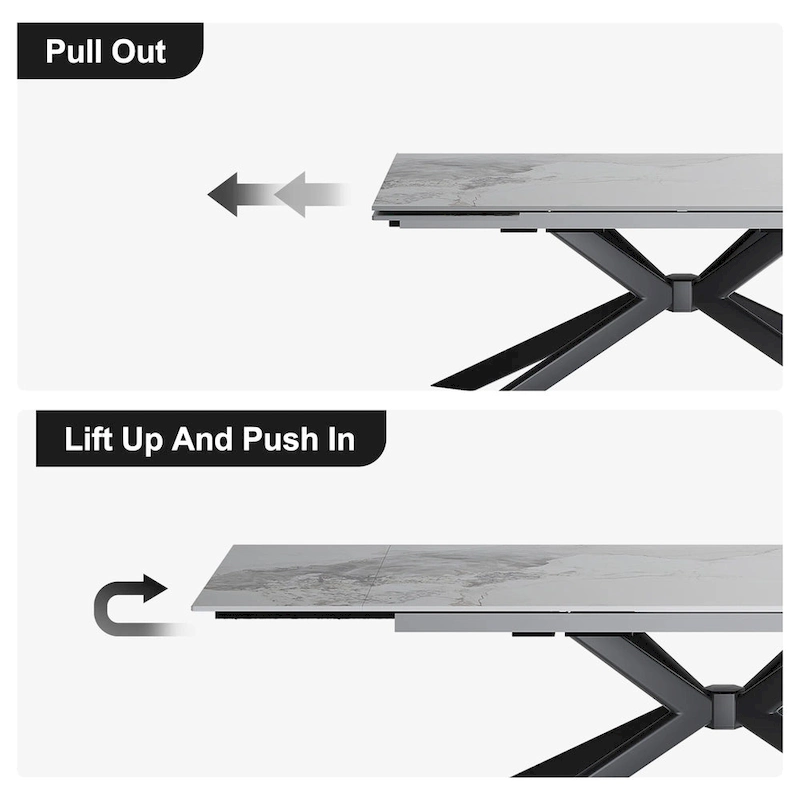 Pull Out

Lift Up And Push In