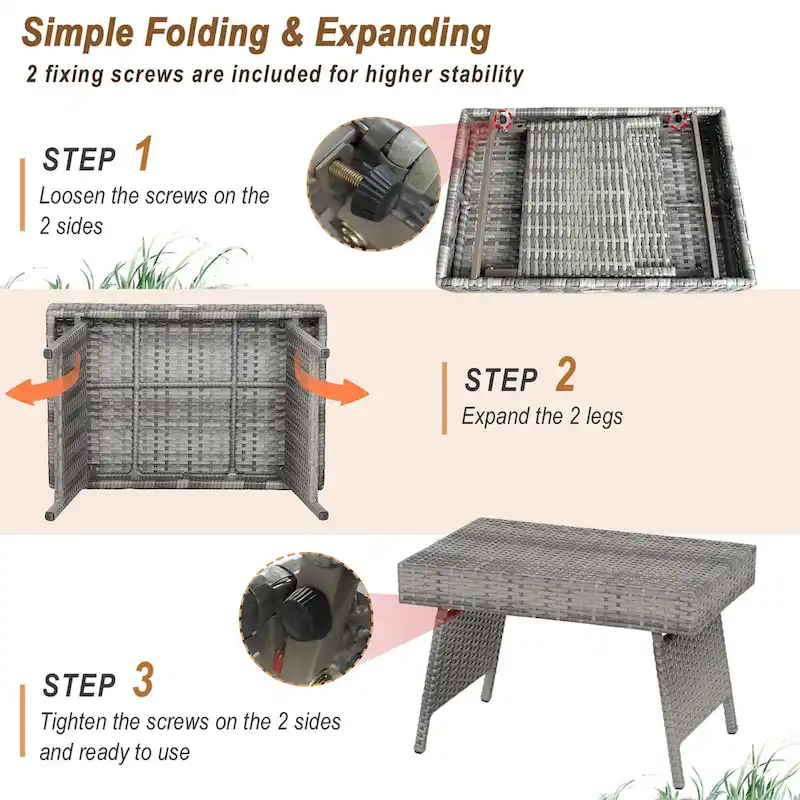 Simple Folding & Expanding
2 fixing screws are included for higher stability

STEP 1
Loosen the screws on the 2 sides

STEP 2
Expand the 2 legs

STEP 3
Tighten the screws on the 2 sides and ready to use