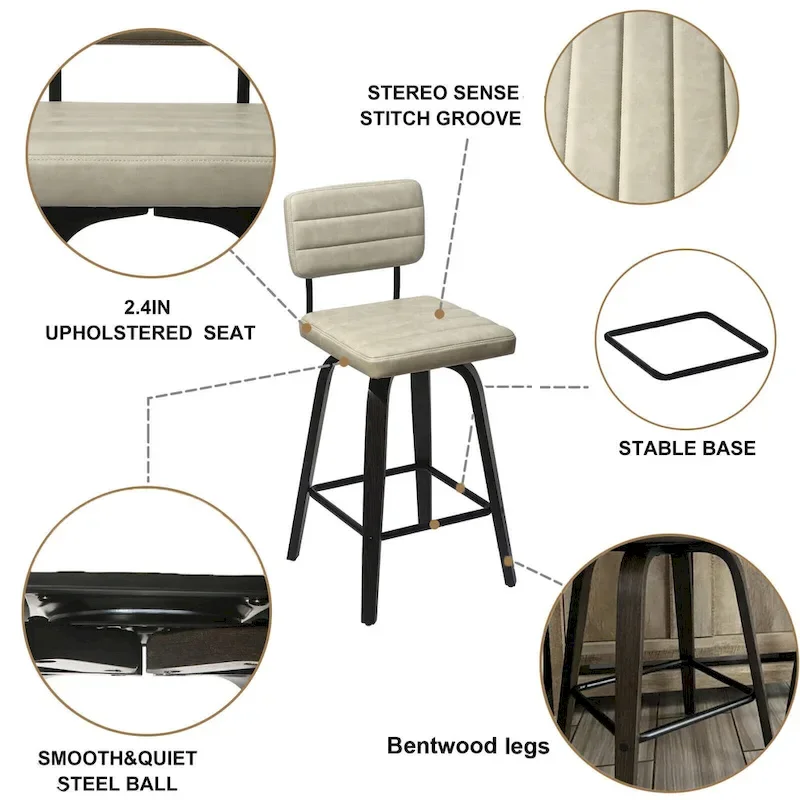 STEREO SENSE
STITCH GROOVE

2.4IN
UPHOLSTERED SEAT

STABLE BASE

SMOOTH&QUIET
STEEL BALL

Bentwood legs