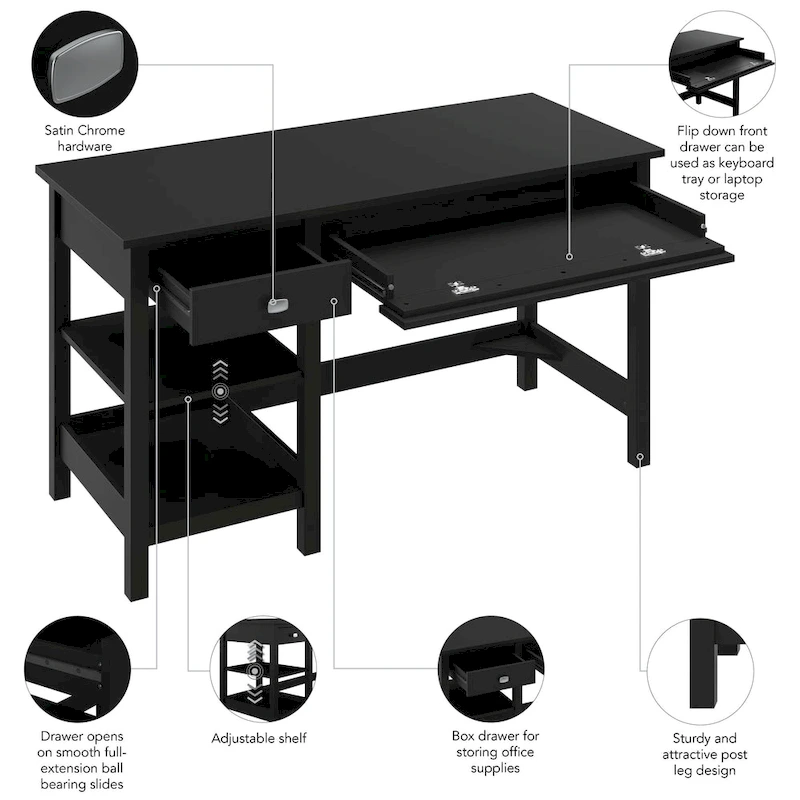 Satin Chrome hardware

Flip down front drawer can be used as keyboard tray or laptop storage

Drawer opens on smooth full-extension ball bearing slides

Adjustable shelf

Box drawer for storing office supplies

Sturdy and attractive post leg design