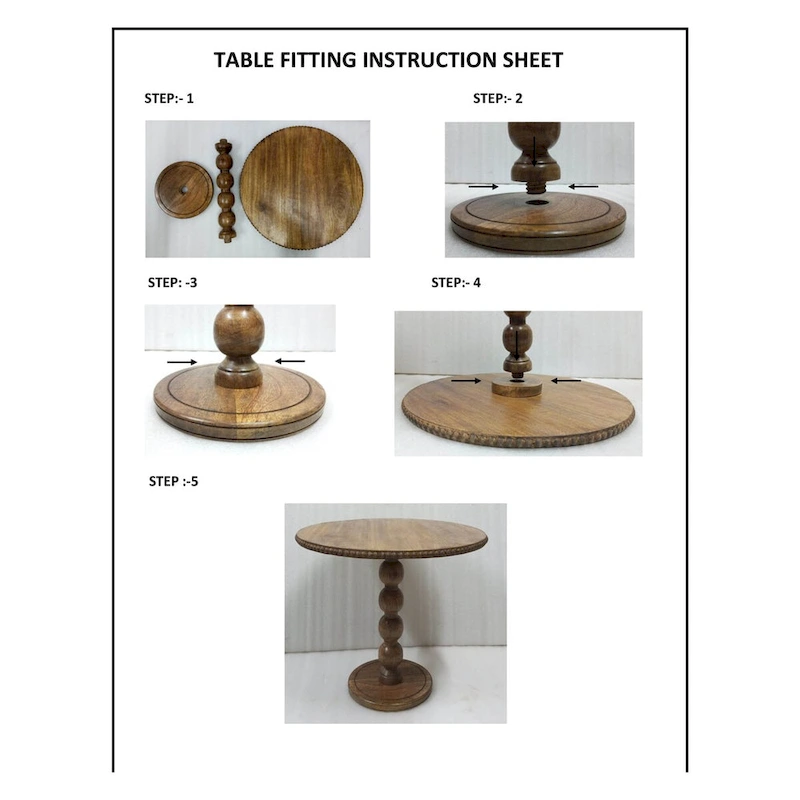 TABLE FITTING INSTRUCTION SHEET

STEP:- 1

STEP:- 2

STEP: -3

STEP:- 4

STEP :-5