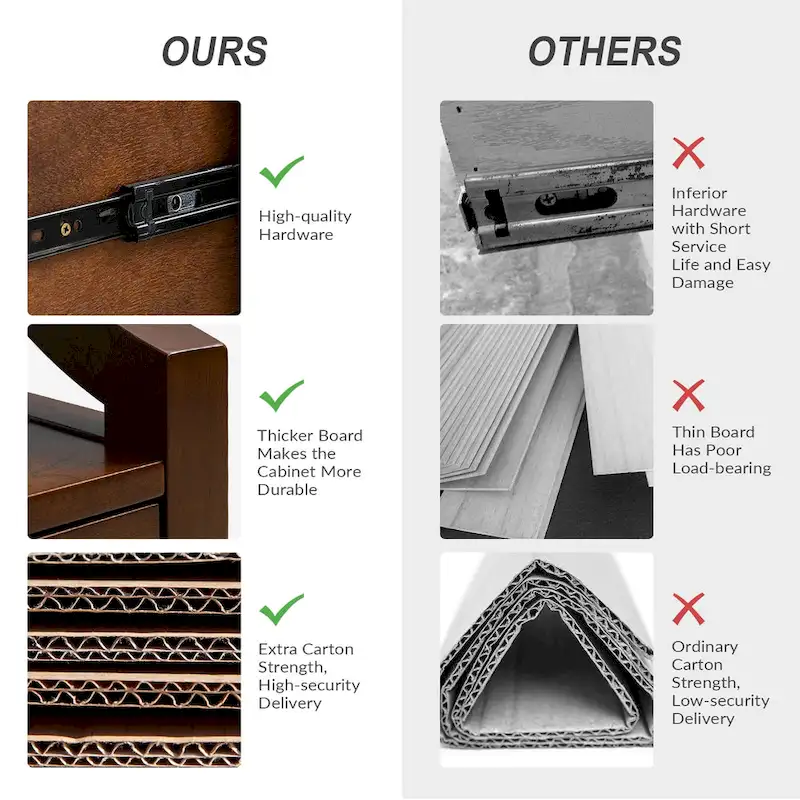 OURS

High-quality Hardware

Thicker Board Makes the Cabinet More Durable

Extra Carton Strength, High-security Delivery

OTHERS

Inferior Hardware with Short Service Life and Easy Damage

Thin Board Has Poor Load-bearing

Ordinary Carton Strength, Low-security Delivery